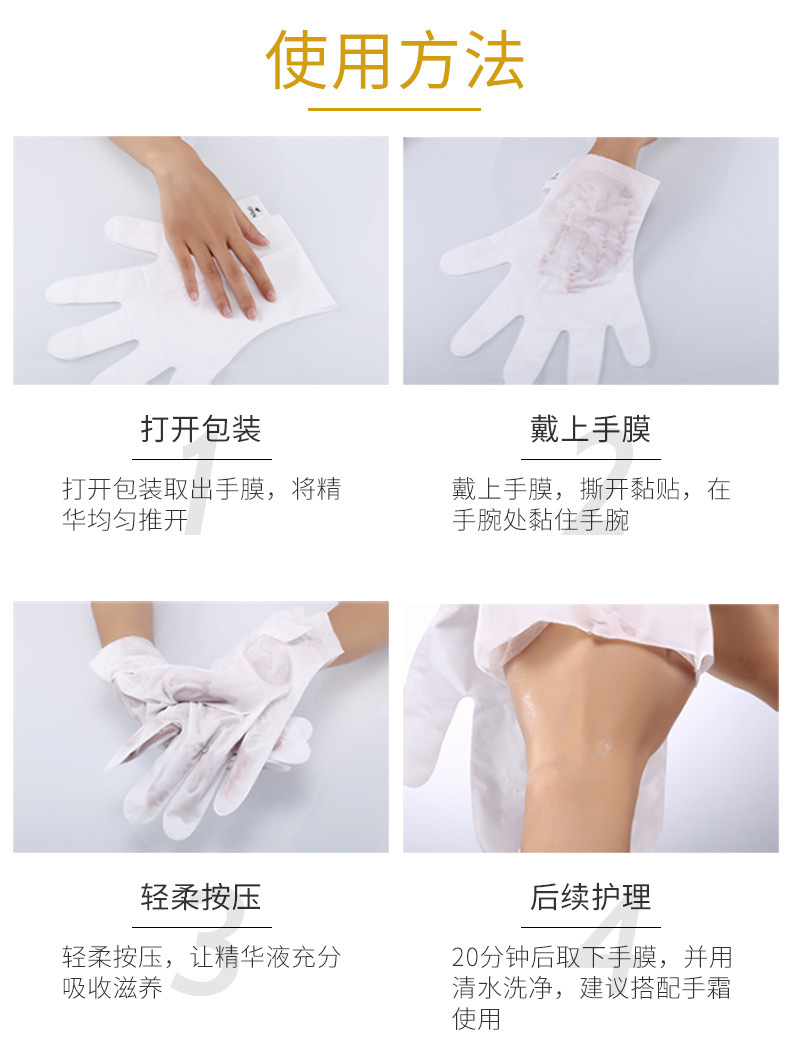 使用方法

打开包装

1

打开包装取出手膜，将精华均匀推开

戴上手膜

2

戴上手膜，撕开黏贴，在手腕处黏住手腕

轻柔按压

3

轻柔按压，让精华液充分吸收滋养

后续护理

4

20分钟后取下手膜，并用清水洗净，建议搭配手霜使用