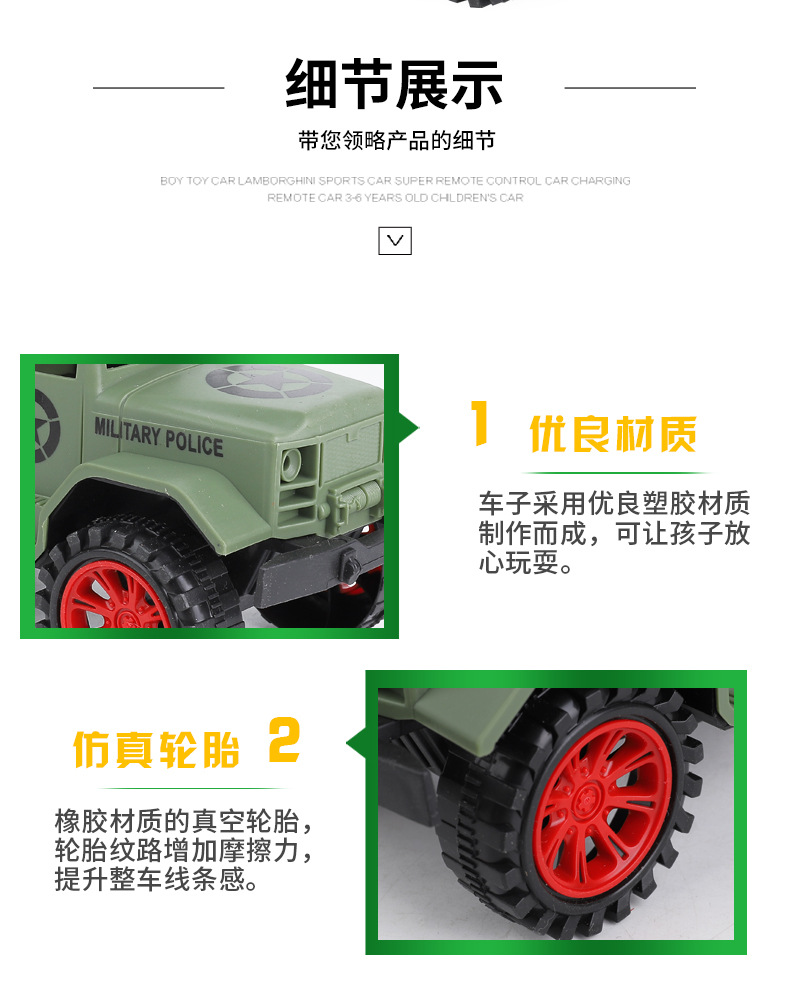 细节展示

带您领略产品的细节

BOY TOY CAR LAMBORGHINI SPORTS CAR SUPER REMOTE CONTROL CAR CHARGING REMOTE CAR 3-6 YEARS OLD CHILDREN'S CAR

MILITARY POLICE

1 优良材质

车子采用优良塑胶材质制作而成，可让孩子放心玩耍。

仿真轮胎 2

橡胶材质的真空轮胎，轮胎纹路增加摩擦力，提升整车线条感。