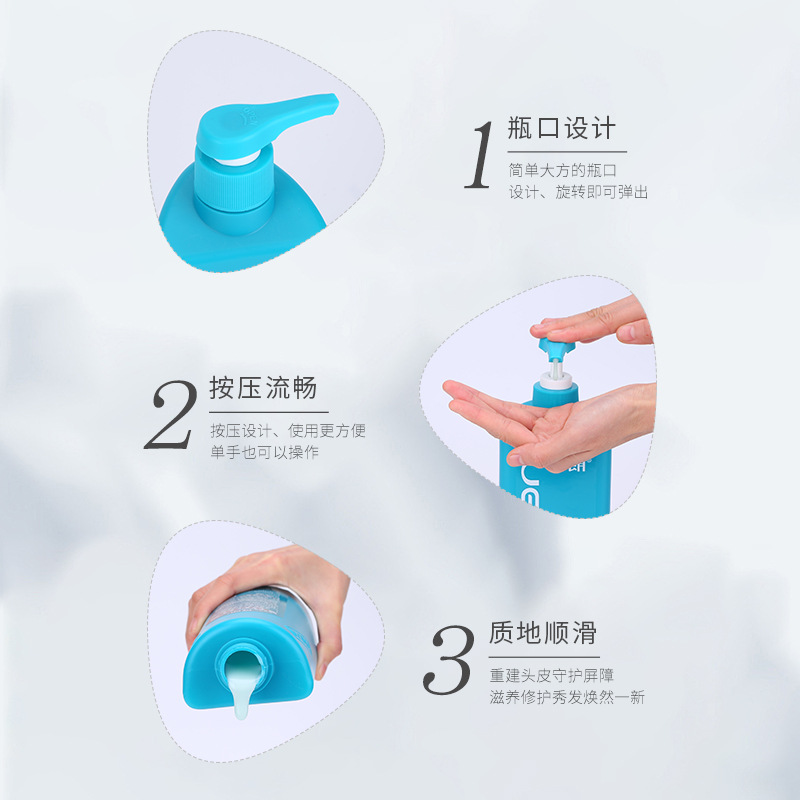 1 瓶口设计

简单大方的瓶口设计、旋转即可弹出

2 按压流畅

按压设计、使用更方便单手也可以操作

3 质地顺滑

重建头皮守护屏障滋养修护秀发焕然一新