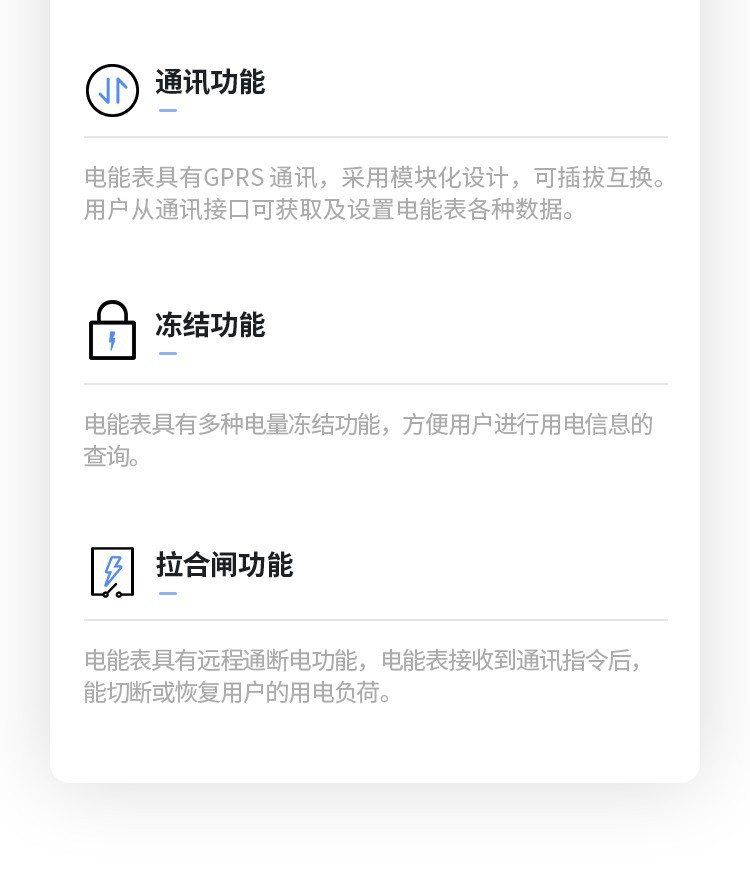 通讯功能

电能表具有GPRS通讯，采用模块化设计，可插拔互换。用户从通讯接口可获取及设置电能表各种数据。

冻结功能

电能表具有多种电量冻结功能，方便用户进行用电信息的查询。

拉合闸功能

电能表具有远程通断电功能，电能表接收到通讯指令后，能切断或恢复用户的用电负荷。