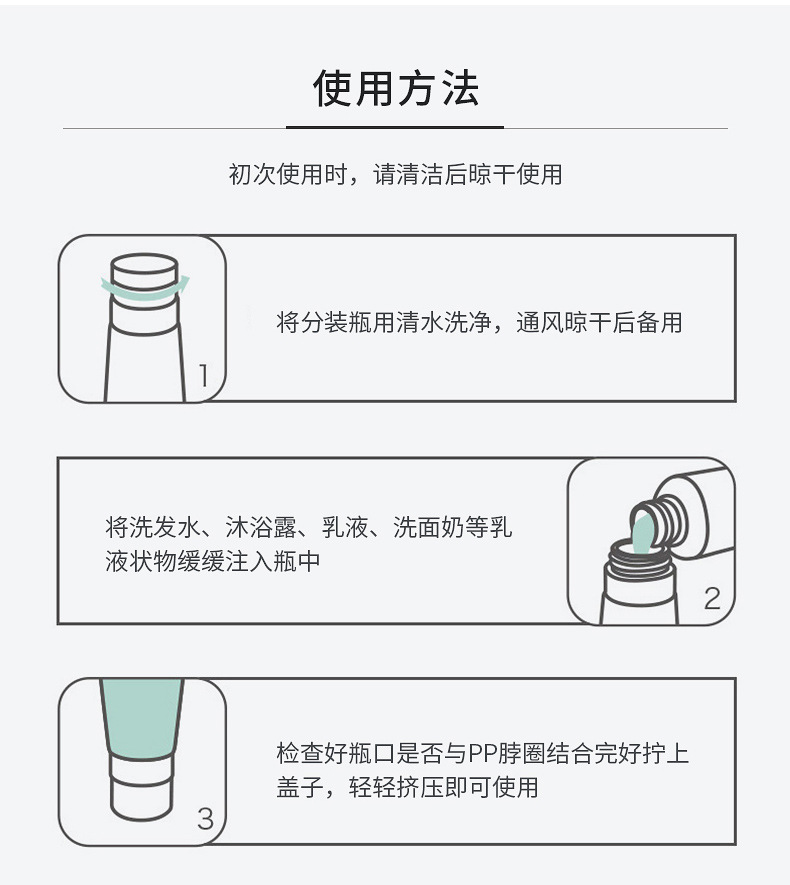 使用方法

初次使用时，请清洁后晾干使用

1

将分装瓶用清水洗净，通风晾干后备用

将洗发水、沐浴露、乳液、洗面奶等乳液状物缓缓注入瓶中

2

3

检查好瓶口是否与PP脖圈结合完好拧上盖子，轻轻挤压即可使用