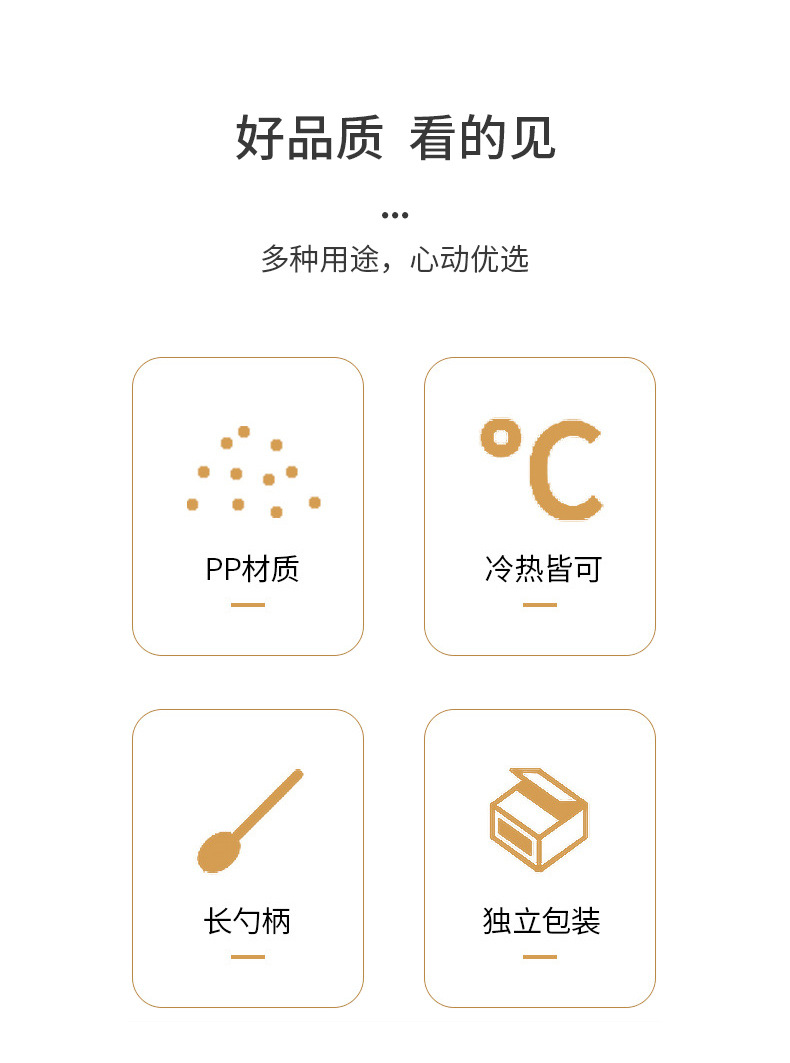 好品质 看的见

...

多种用途，心动优选

PP材质

°C

冷热皆可

长勺柄

独立包装