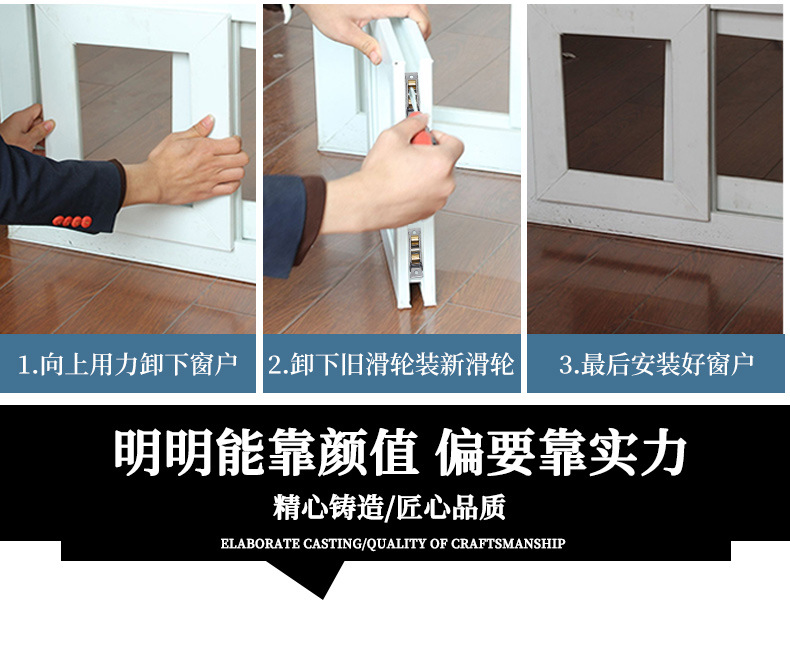 1.向上用力卸下窗户

2.卸下旧滑轮装新滑轮

3.最后安装好窗户

明明能靠颜值 偏要靠实力

精心铸造/匠心品质

ELABORATE CASTING/QUALITY OF CRAFTSMANSHIP