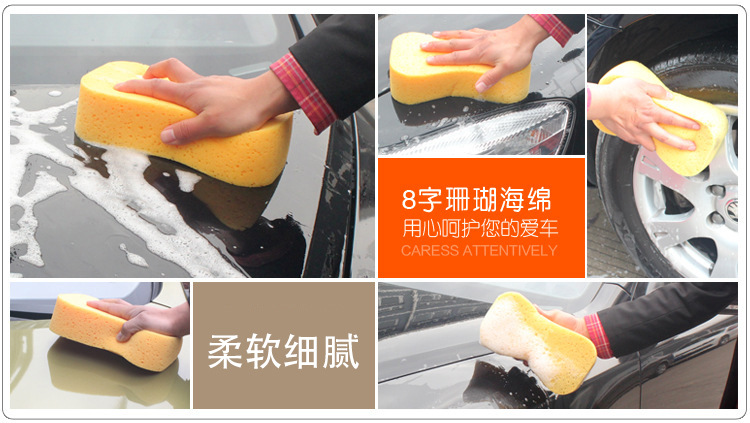 8字珊瑚海绵
用心呵护您的爱车
CARESS ATTENTIVELY

柔软细腻