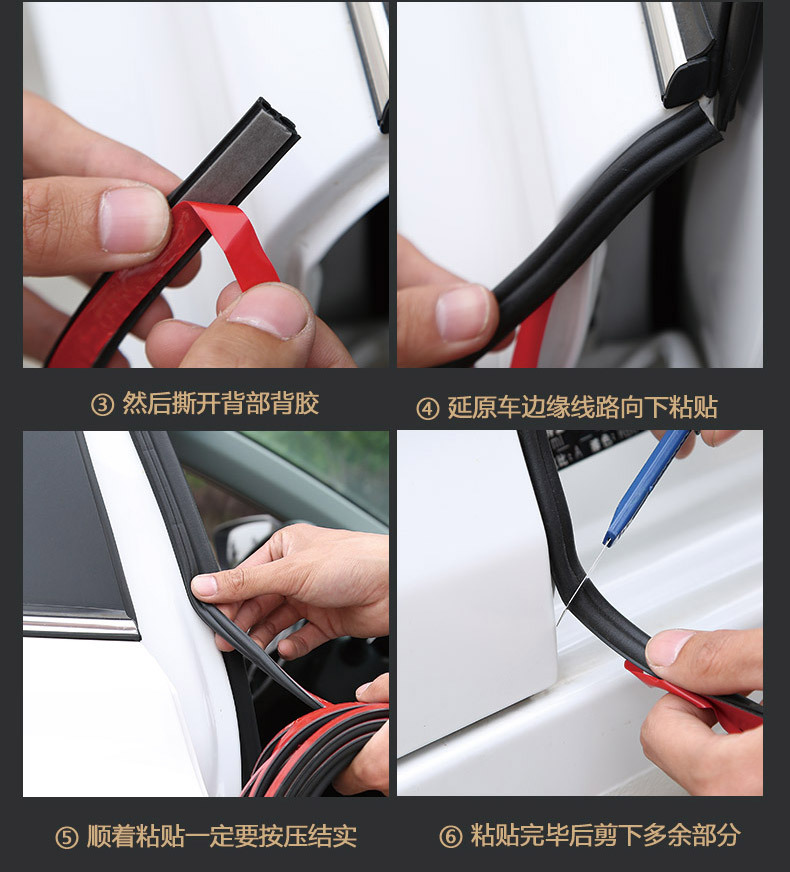 ③ 然后撕开背部背胶

④ 延原车边缘线路向下粘贴

⑤ 顺着粘贴一定要按压结实

⑥ 粘贴完毕后剪下多余部分