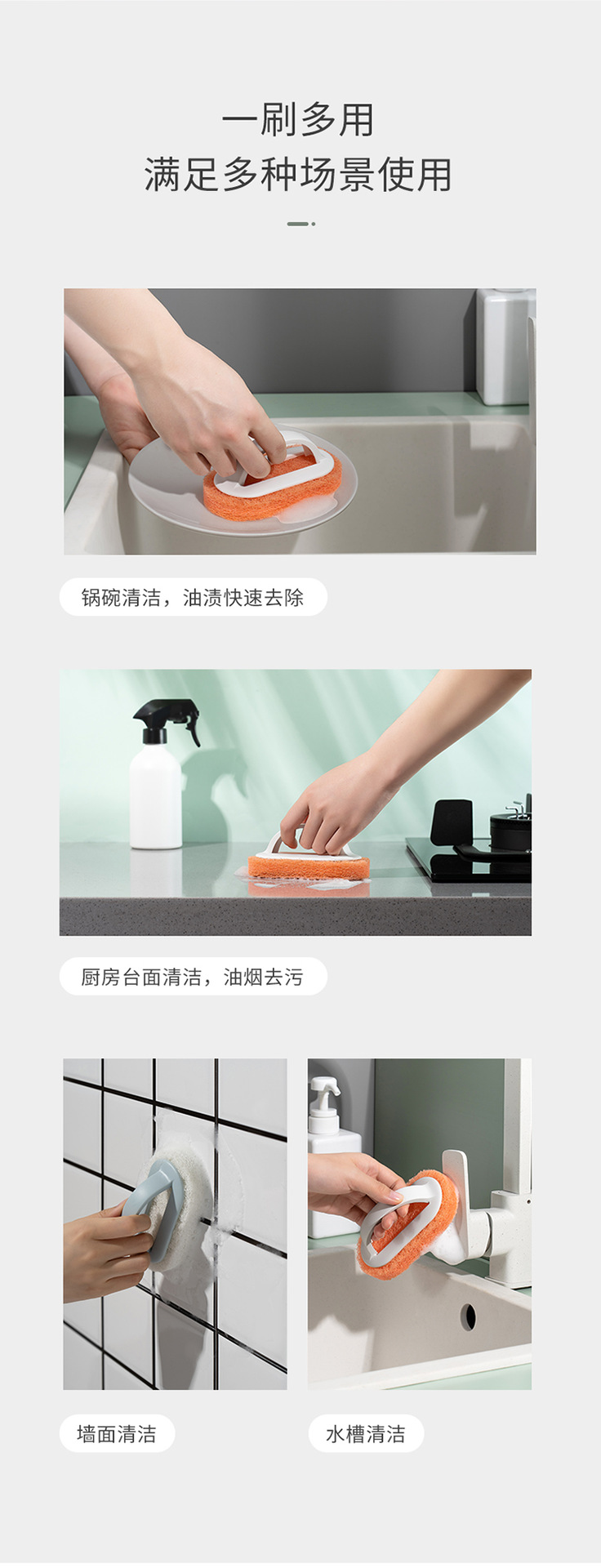 一刷多用
满足多种场景使用

锅碗清洁，油渍快速去除

厨房台面清洁，油烟去污

墙面清洁

水槽清洁