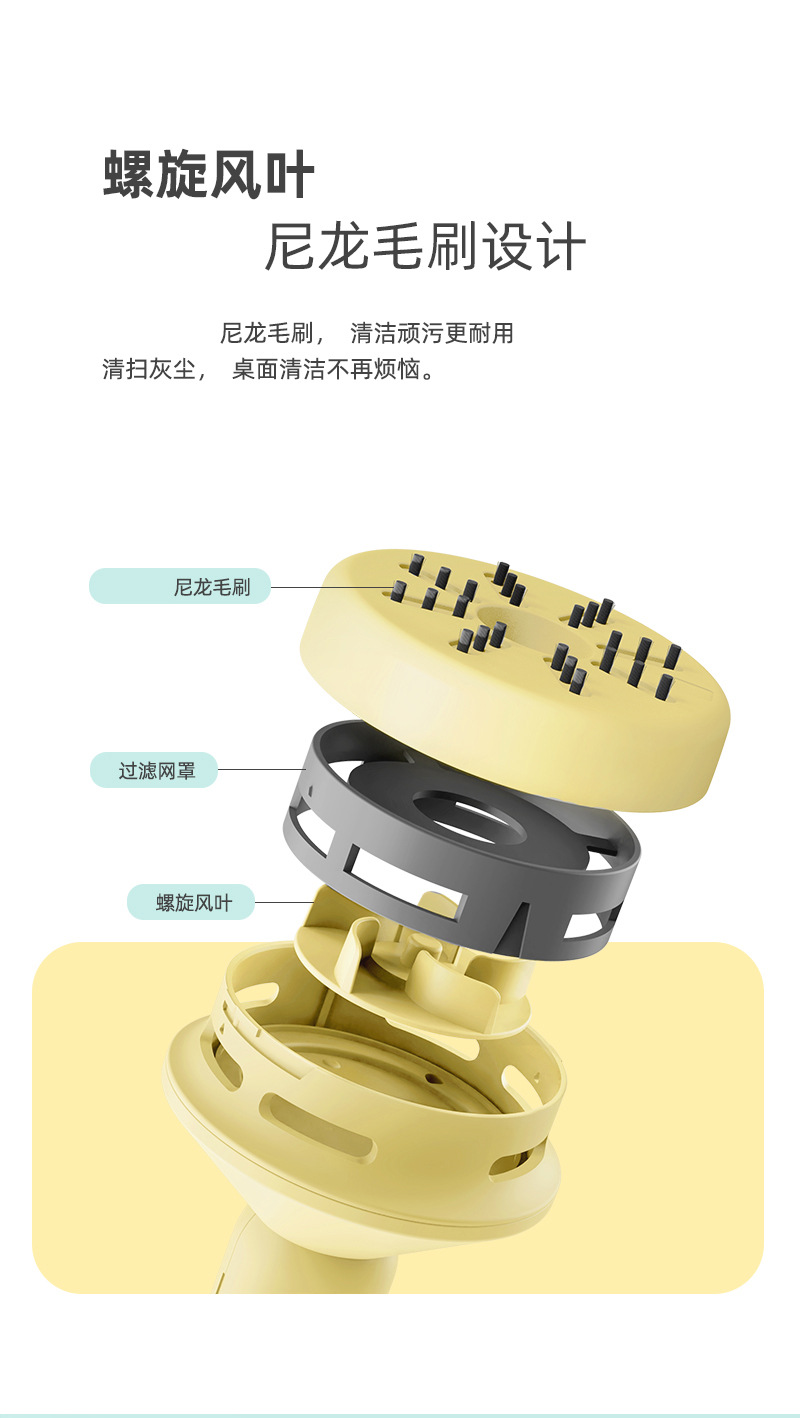 螺旋风叶
尼龙毛刷设计

尼龙毛刷， 清洁顽污更耐用
清扫灰尘， 桌面清洁不再烦恼。

尼龙毛刷

过滤网罩

螺旋风叶