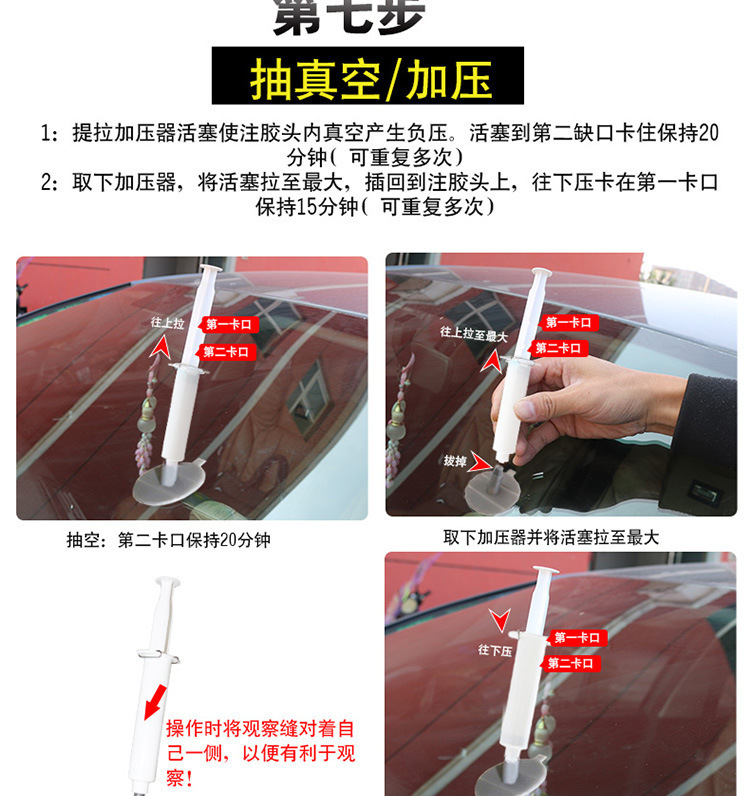 第七步

抽真空/加压

1：提拉加压器活塞使注胶头内真空产生负压。活塞到第二缺口卡住保持20分钟（可重复多次）
2：取下加压器，将活塞拉至最大，插回到注胶头上，往下压卡在第一卡口保持15分钟（可重复多次）

往上拉
第一卡口
第二卡口

抽空：第二卡口保持20分钟

往上拉至最大
第一卡口
第二卡口
拔掉

取下加压器并将活塞拉至最大

操作时将观察缝对着自己一侧，以便有利于观察！

往下压
第一卡口
第二卡口