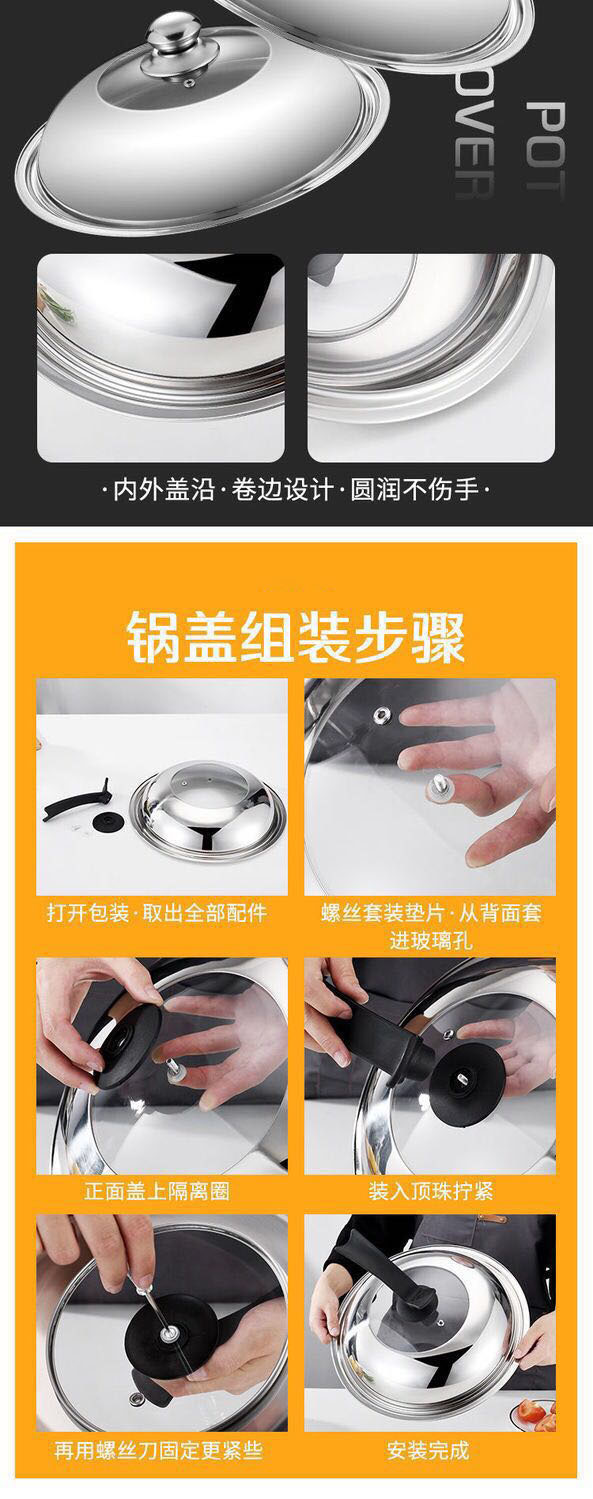 POT
COVER

·内外盖沿·卷边设计·圆润不伤手·

锅盖组装步骤

打开包装·取出全部配件

螺丝套装垫片·从背面套进玻璃孔

正面盖上隔离圈

装入顶珠拧紧

再用螺丝刀固定更紧些

安装完成