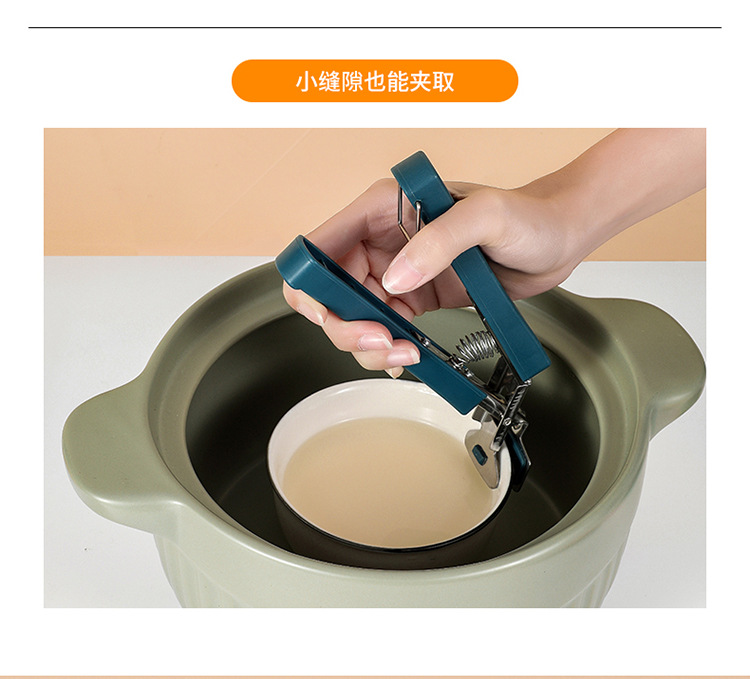 小缝隙也能夹取