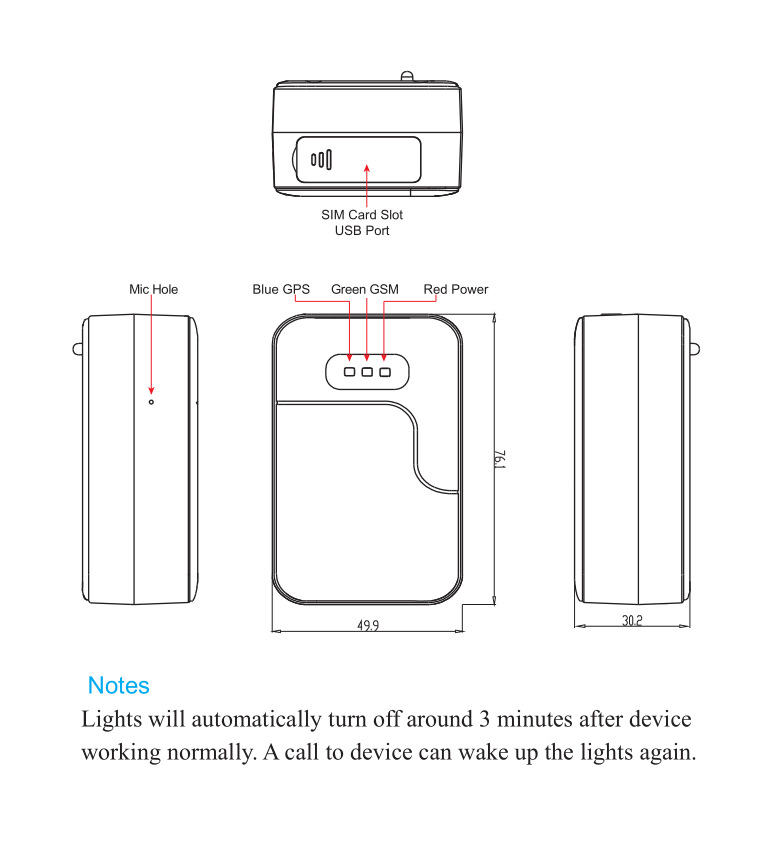 SIM Card Slot
USB Port

Mic Hole

Blue GPS Green GSM Red Power

76.1

49.9

30.2

Notes

Lights will automatically turn off around 3 minutes after device working normally. A call to device can wake up the lights again.