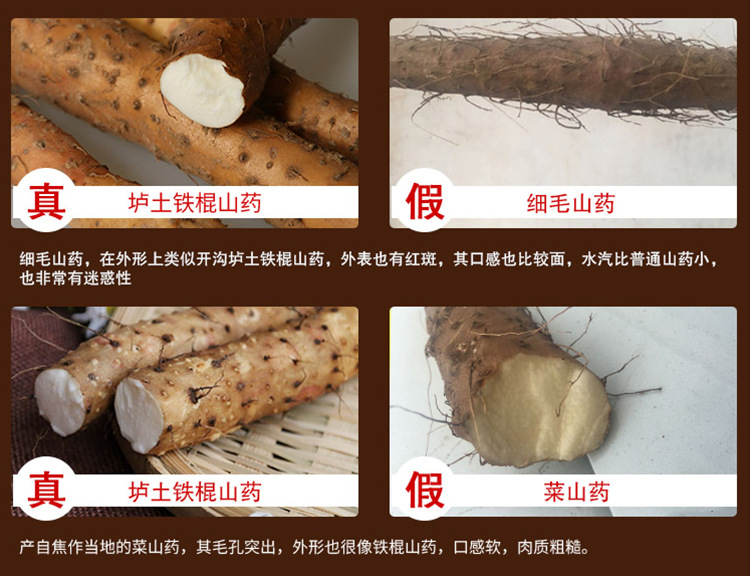 真 垆土铁棍山药

假 细毛山药

细毛山药，在外形上类似开沟垆土铁棍山药，外表也有红斑，其口感也比较面，水汽比普通山药小，也非常有迷惑性

真 垆土铁棍山药

假 菜山药

产自焦作当地的菜山药，其毛孔突出，外形也很像铁棍山药，口感软，肉质粗糙。