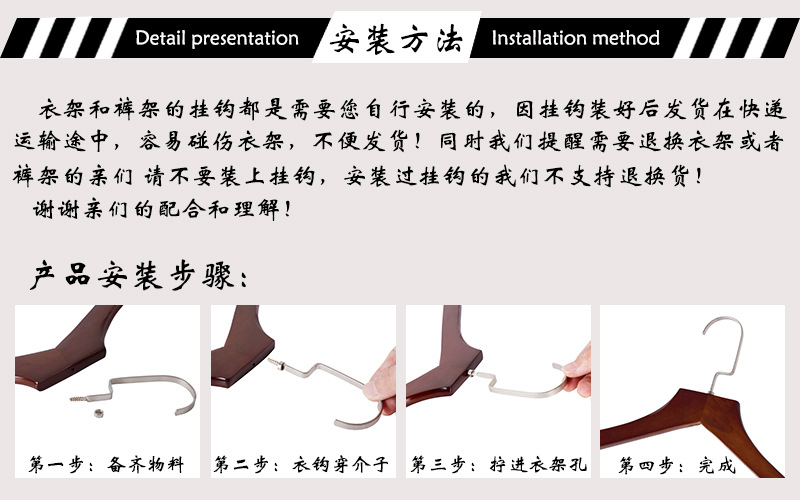 Detail presentation 安装方法 Installation method

衣架和裤架的挂钩都是需要您自行安装的，因挂钩装好后发货在快递运输途中，容易碰伤衣架，不便发货！同时我们提醒需要退换衣架或者裤架的亲们 请不要装上挂钩，安装过挂钩的我们不支持退换货！

谢谢亲们的配合和理解！

产品安装步骤：

第一步：备齐物料

第二步：衣钩穿介子

第三步：拧进衣架孔

第四步：完成