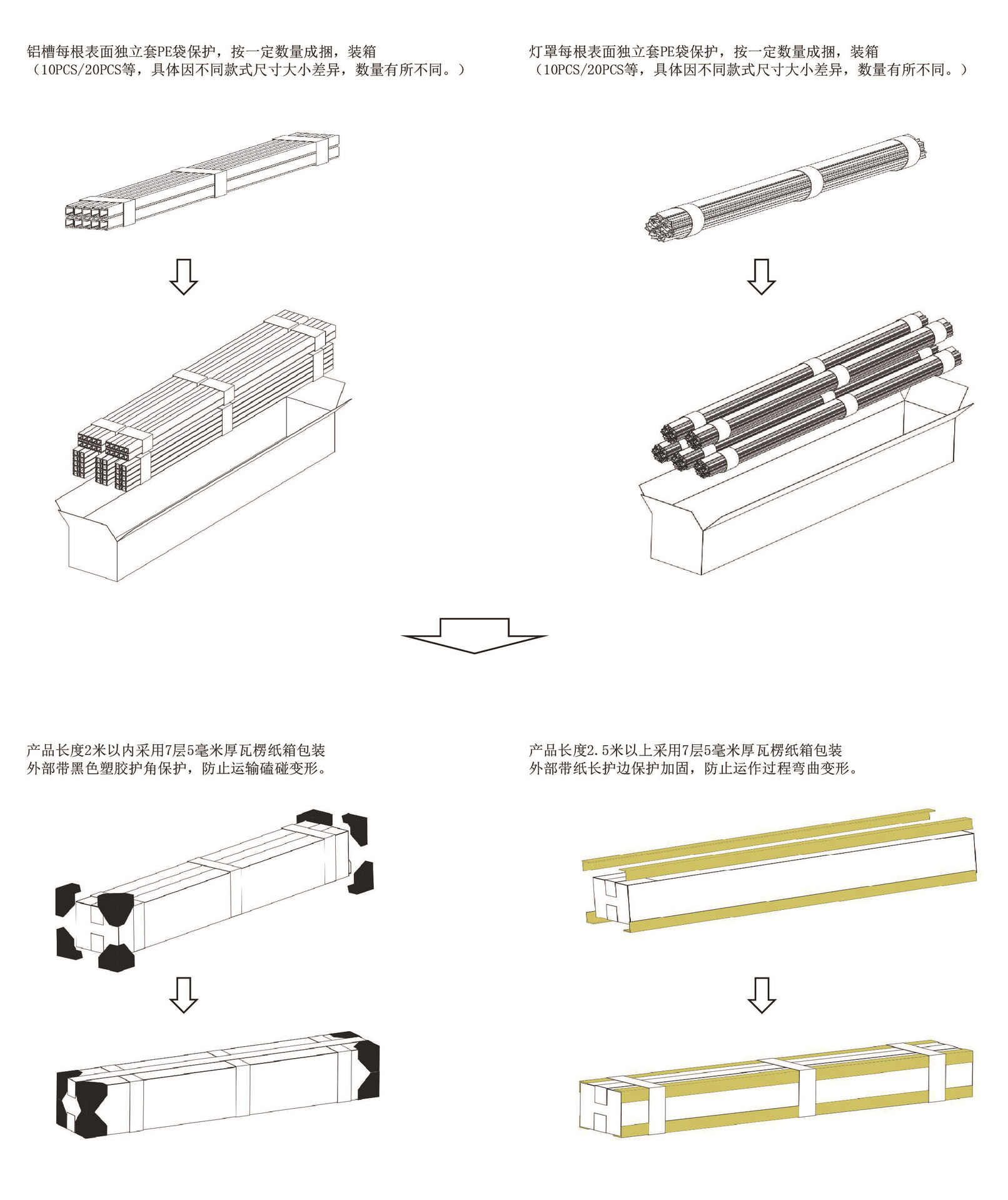 铝槽每根表面独立套PE袋保护，按一定数量成捆，装箱
（10PCS/20PCS等，具体因不同款式尺寸大小差异，数量有所不同。）

灯罩每根表面独立套PE袋保护，按一定数量成捆，装箱
（10PCS/20PCS等，具体因不同款式尺寸大小差异，数量有所不同。）

产品长度2米以内采用7层5毫米厚瓦楞纸箱包装
外部带黑色塑胶护角保护，防止运输磕碰变形。

产品长度2.5米以上采用7层5毫米厚瓦楞纸箱包装
外部带纸长护边保护加固，防止运作过程弯曲变形。