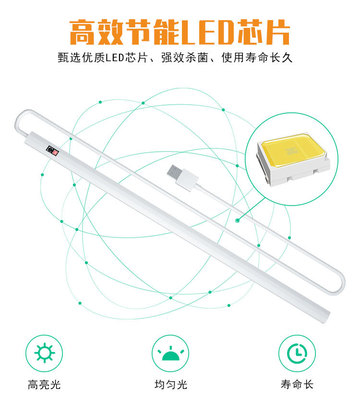 高效节能LED芯片

甄选优质LED芯片、强效杀菌、使用寿命长久

高亮光

均匀光

寿命长