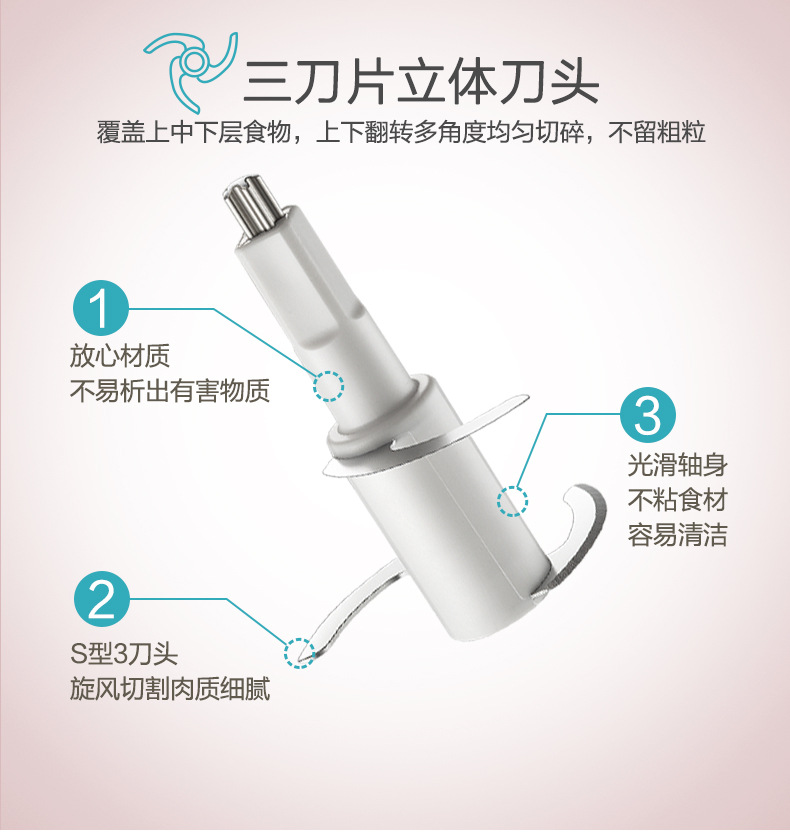 三刀片立体刀头
覆盖上中下层食物，上下翻转多角度均匀切碎，不留粗粒

1
放心材质
不易析出有害物质

3
光滑轴身
不粘食材
容易清洁

2
S型3刀头
旋风切割肉质细腻