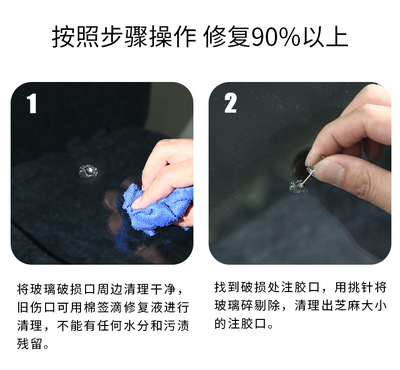 按照步骤操作 修复90%以上

1

将玻璃破损口周边清理干净，旧伤口可用棉签滴修复液进行清理，不能有任何水分和污渍残留。

2

找到破损处注胶口，用挑针将玻璃碎剔除，清理出芝麻大小的注胶口。