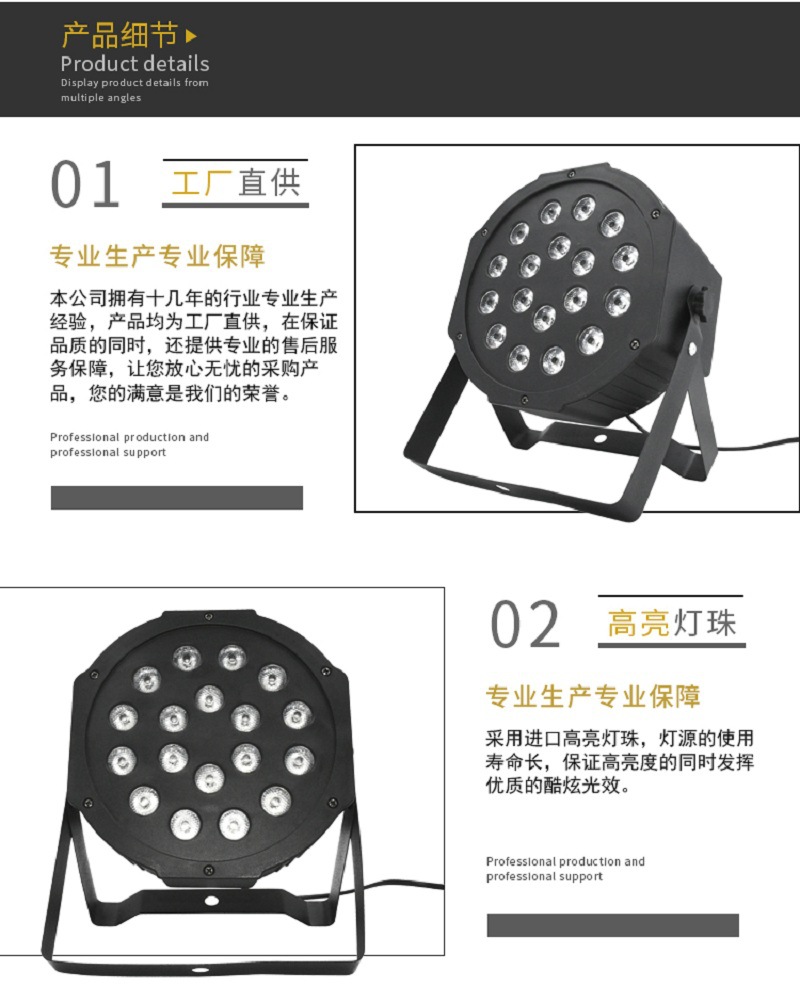 产品细节
Product details
Display product details from multiple angles

01 工厂直供

专业生产专业保障

本公司拥有十几年的行业专业生产经验，产品均为工厂直供，在保证品质的同时，还提供专业的售后服务保障，让您放心无忧的采购产品，您的满意是我们的荣誉。

Professional production and professional support

02 高亮灯珠

专业生产专业保障

采用进口高亮灯珠，灯源的使用寿命长，保证高亮度的同时发挥优质的酷炫光效。

Professional production and professional support