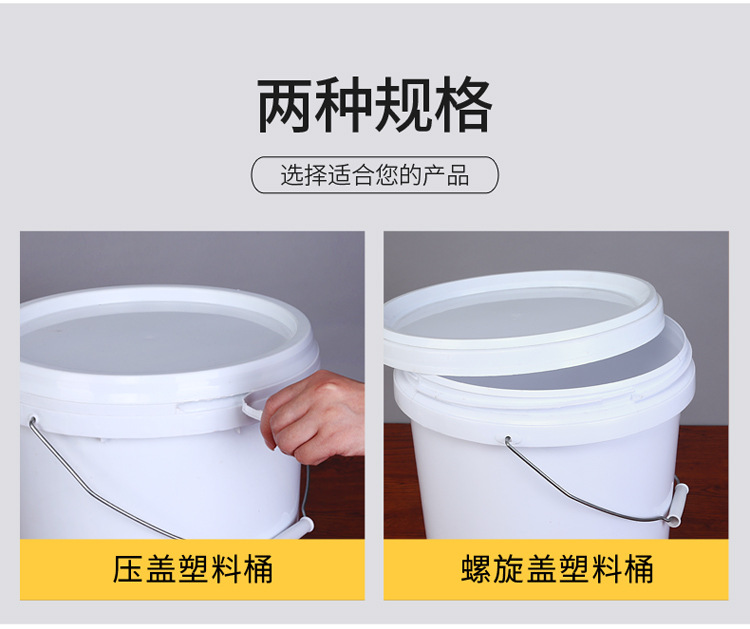 两种规格

选择适合您的产品

压盖塑料桶

螺旋盖塑料桶