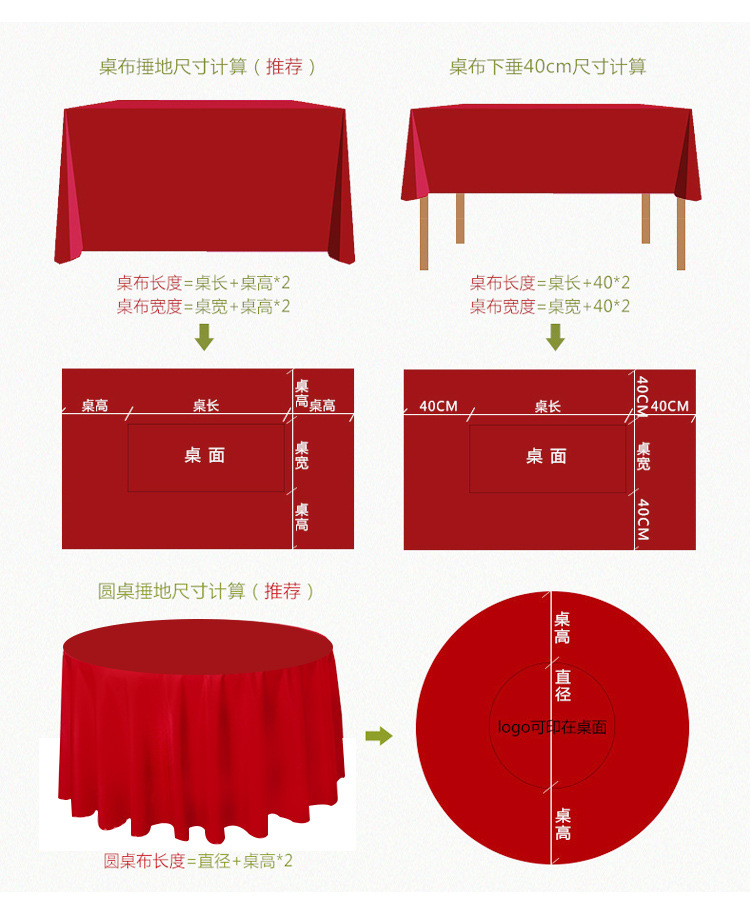 桌布捶地尺寸计算（推荐）

桌布长度=桌长+桌高*2
桌布宽度=桌宽+桌高*2

桌高
桌长
桌高
桌高
桌面
桌宽
桌高

桌布下垂40cm尺寸计算

桌布长度=桌长+40*2
桌布宽度=桌宽+40*2

40CM
桌长
40CM
40CM
桌面
桌宽
40CM

圆桌捶地尺寸计算（推荐）

圆桌布长度=直径+桌高*2

桌高
直径
logo可印在桌面
桌高