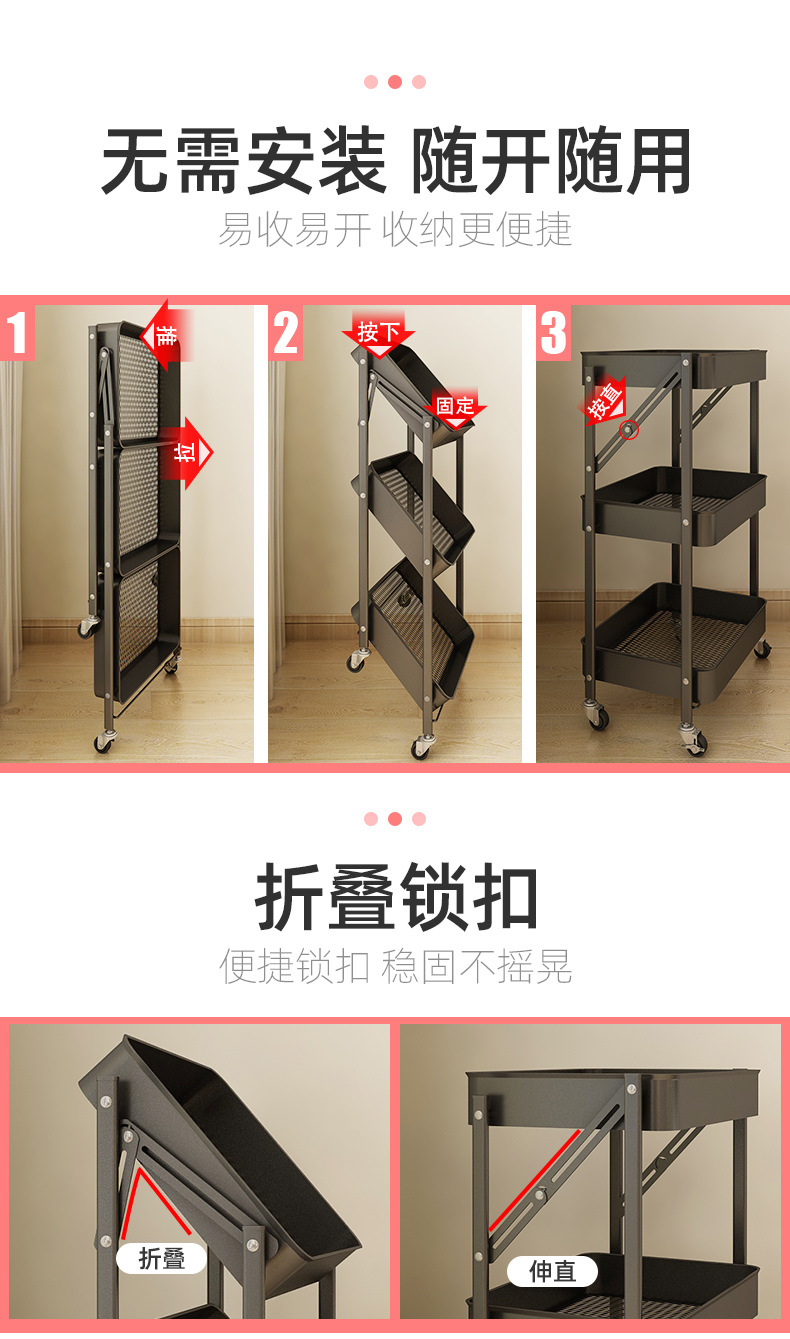 无需安装 随开随用

易收易开 收纳更便捷

1

推

拉

2

按下

固定

3

按直

折叠锁扣

便捷锁扣 稳固不摇晃

折叠

伸直