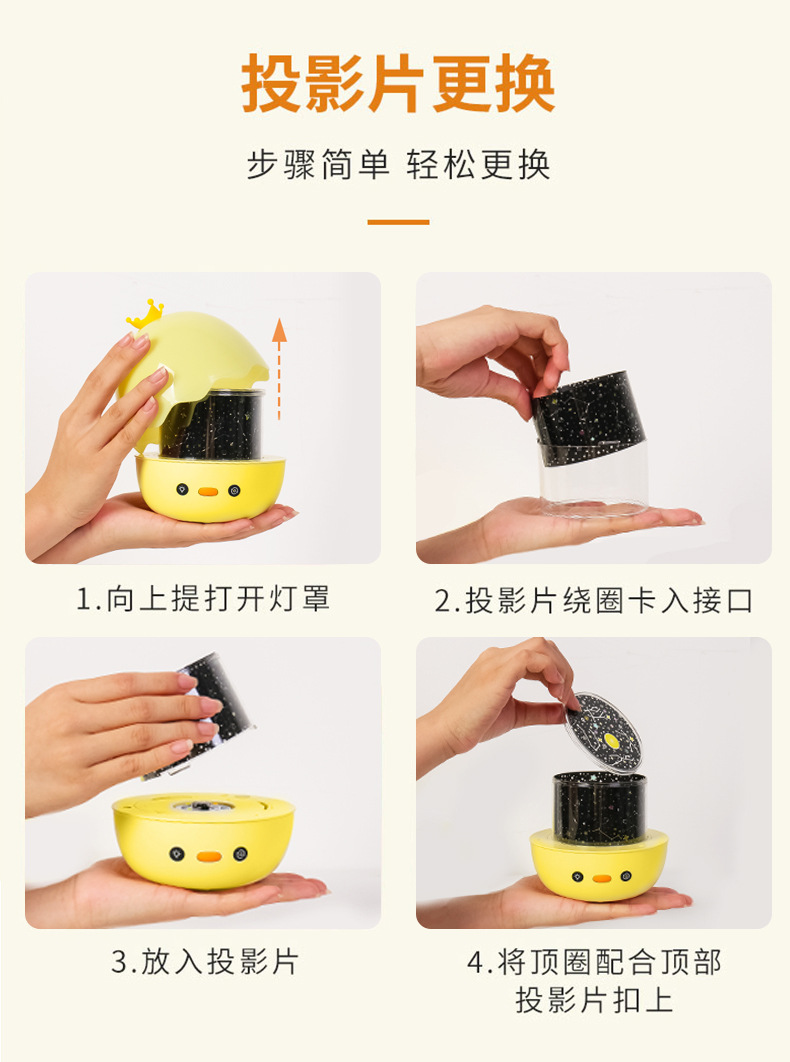 投影片更换

步骤简单 轻松更换

1.向上提打开灯罩

2.投影片绕圈卡入接口

3.放入投影片

4.将顶圈配合顶部投影片扣上