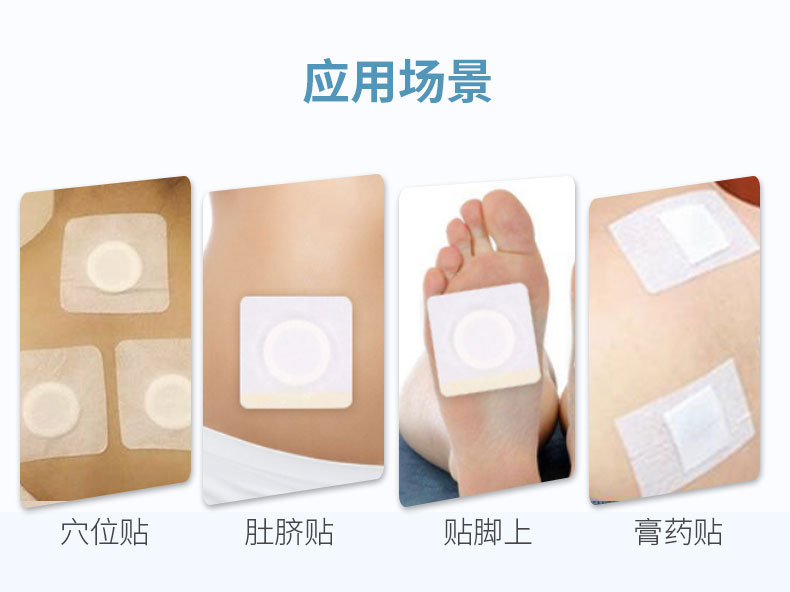 应用场景

穴位贴

肚脐贴

贴脚上

膏药贴