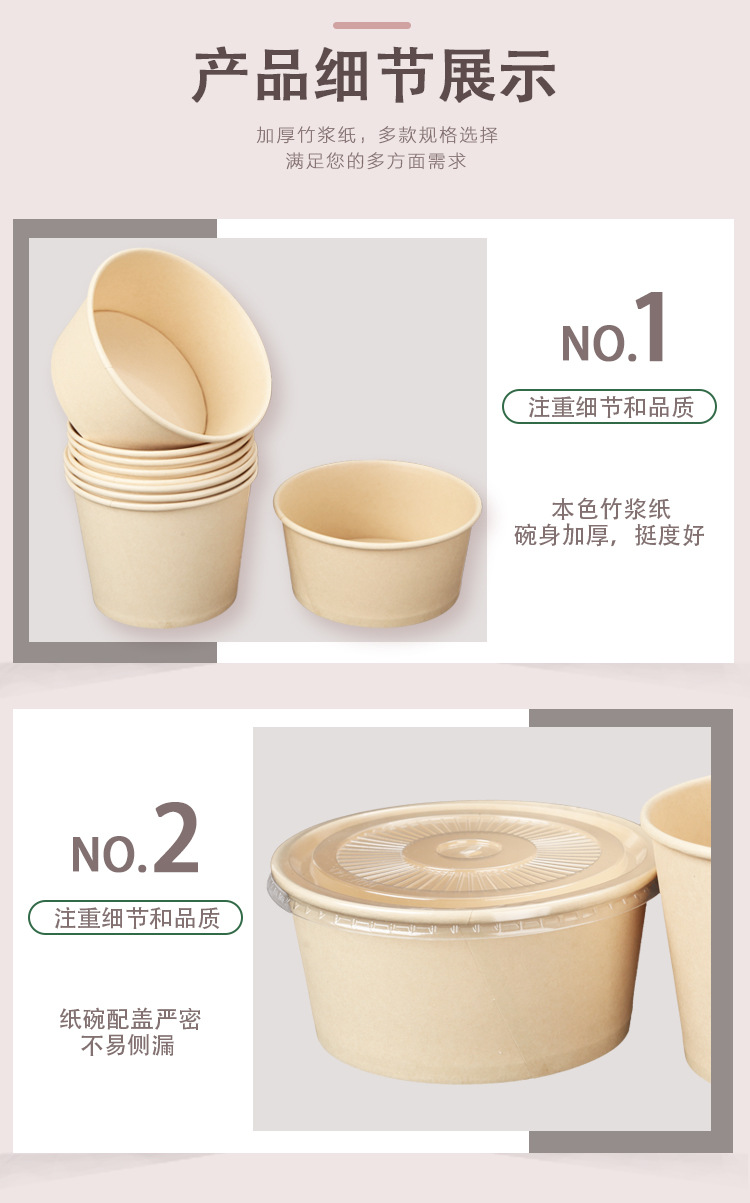 产品细节展示

加厚竹浆纸，多款规格选择
满足您的多方面需求

NO.1

注重细节和品质

本色竹浆纸
碗身加厚，挺度好

NO.2

注重细节和品质

纸碗配盖严密
不易侧漏