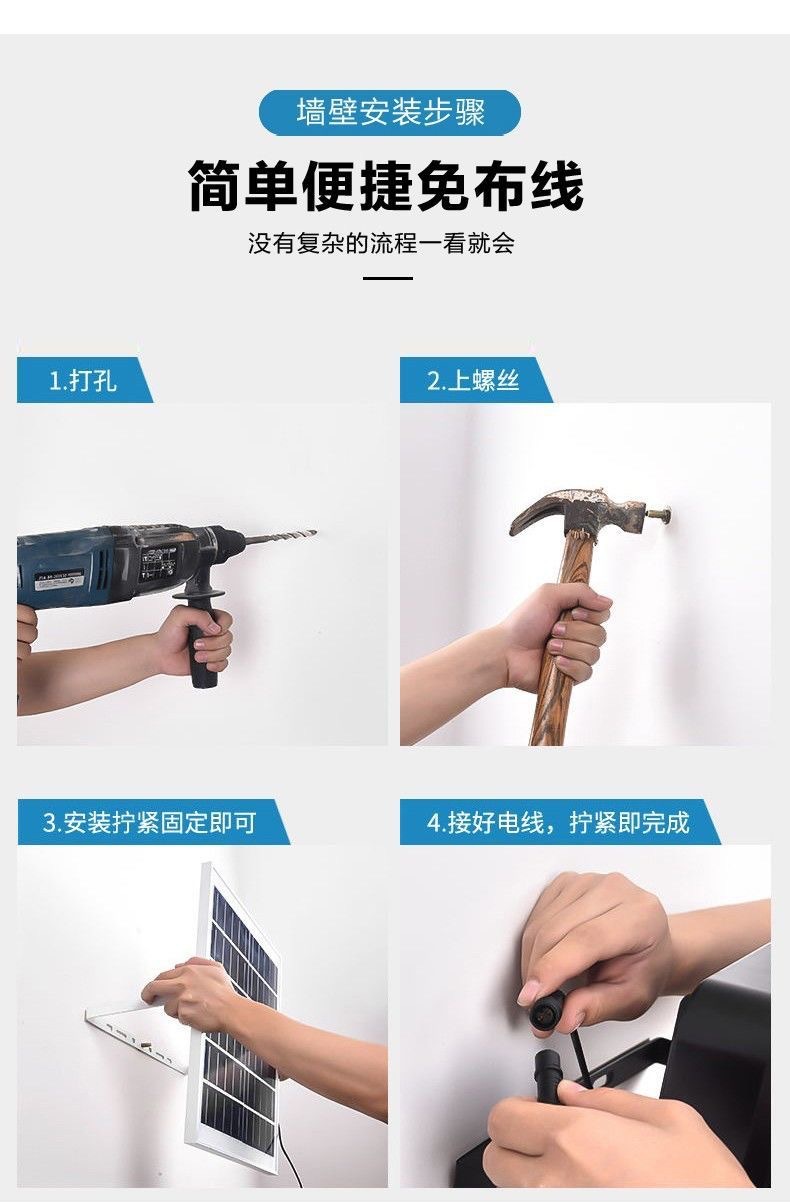 墙壁安装步骤

简单便捷免布线

没有复杂的流程一看就会

1.打孔

2.上螺丝

3.安装拧紧固定即可

4.接好电线，拧紧即完成