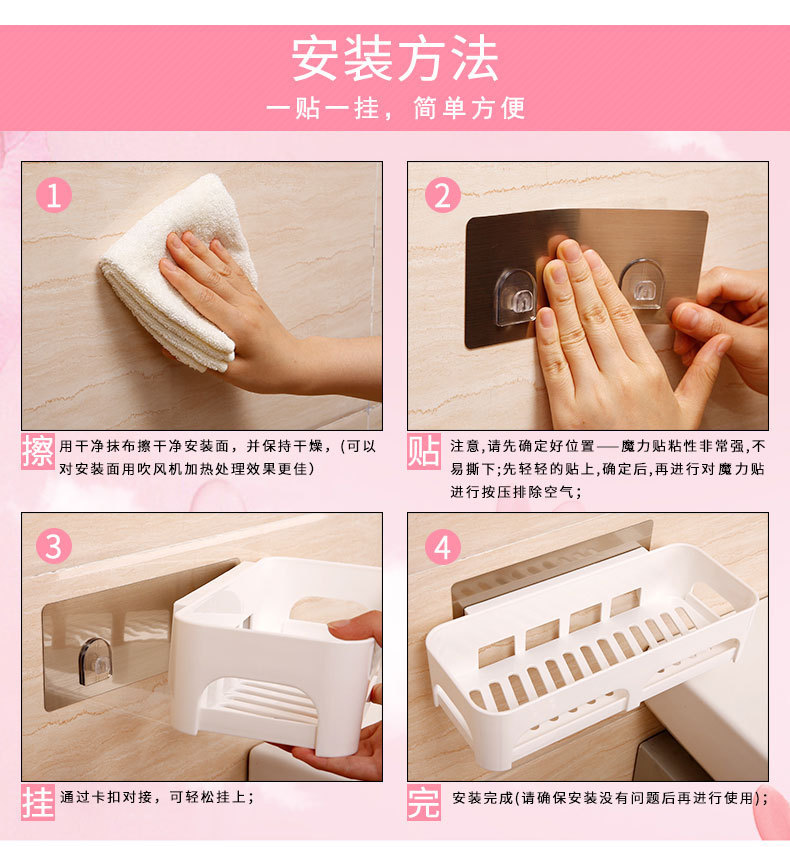 安装方法

一贴一挂，简单方便

1

擦 用干净抹布擦干净安装面，并保持干燥，(可以对安装面用吹风机加热处理效果更佳)

2

贴 注意,请先确定好位置——魔力贴粘性非常强,不易撕下;先轻轻的贴上,确定后,再进行对魔力贴进行按压排除空气;

3

挂 通过卡扣对接，可轻松挂上；

4

完 安装完成(请确保安装没有问题后再进行使用)；