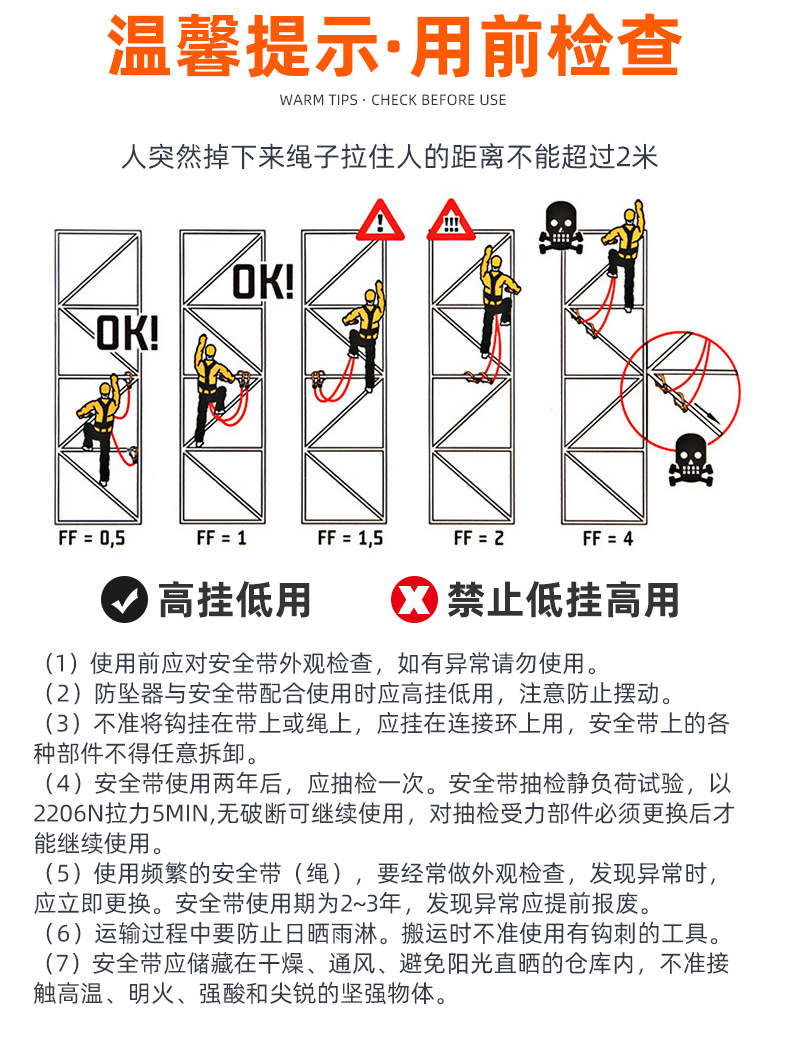 温馨提示·用前检查

WARM TIPS · CHECK BEFORE USE

人突然掉下来绳子拉住人的距离不能超过2米

OK!

OK!

!

!!!

FF = 0,5

FF = 1

FF = 1,5

FF = 2

FF = 4

高挂低用

禁止低挂高用

（1）使用前应对安全带外观检查，如有异常请勿使用。
（2）防坠器与安全带配合使用时应高挂低用，注意防止摆动。
（3）不准将钩挂在带上或绳上，应挂在连接环上用，安全带上的各种部件不得任意拆卸。
（4）安全带使用两年后，应抽检一次。安全带抽检静负荷试验，以2206N拉力5MIN,无破断可继续使用，对抽检受力部件必须更换后才能继续使用。
（5）使用频繁的安全带（绳），要经常做外观检查，发现异常时，应立即更换。安全带使用期为2~3年，发现异常应提前报废。
（6）运输过程中要防止日晒雨淋。搬运时不准使用有钩刺的工具。
（7）安全带应储藏在干燥、通风、避免阳光直晒的仓库内，不准接触高温、明火、强酸和尖锐的坚强物体。