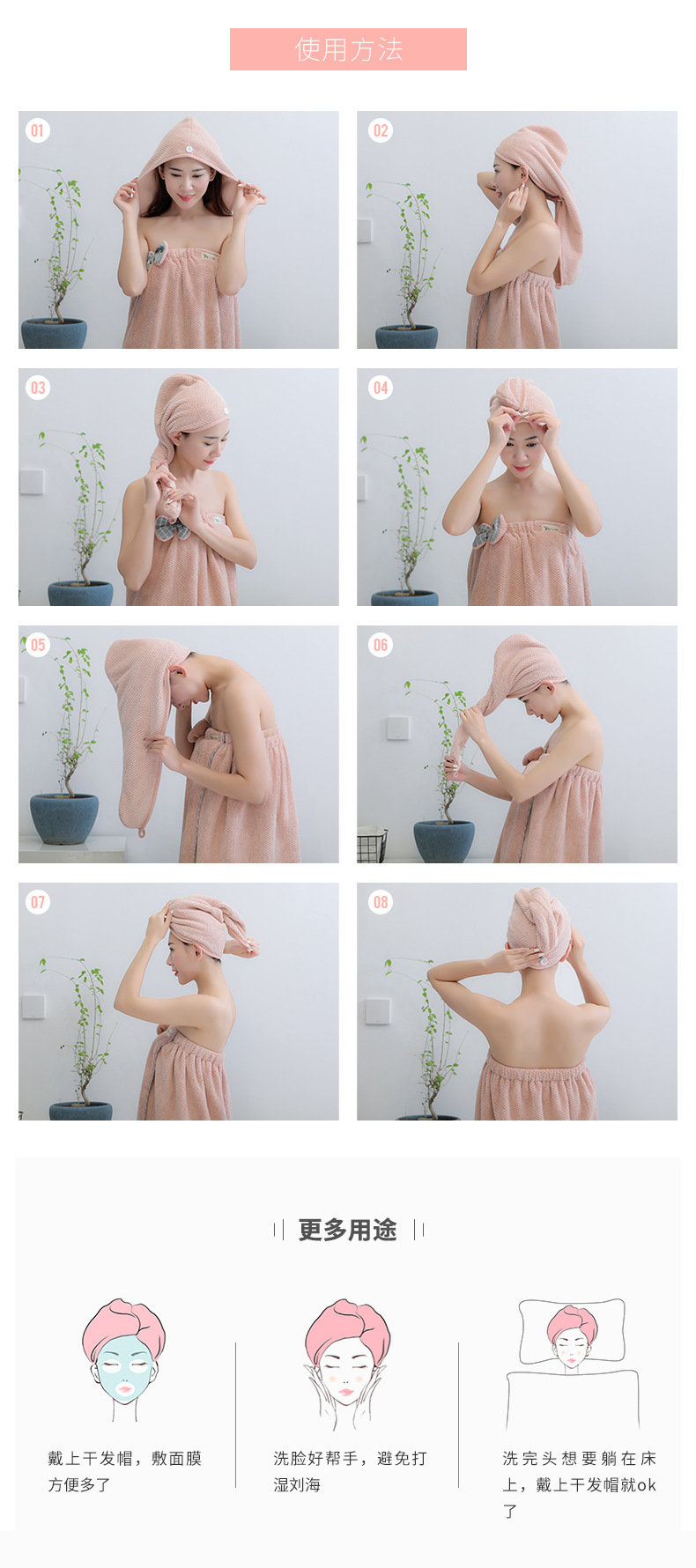 使用方法

01

02

03

04

05

06

07

08

更多用途

戴上干发帽，敷面膜方便多了

洗脸好帮手，避免打湿刘海

洗完头想要躺在床上，戴上干发帽就ok了