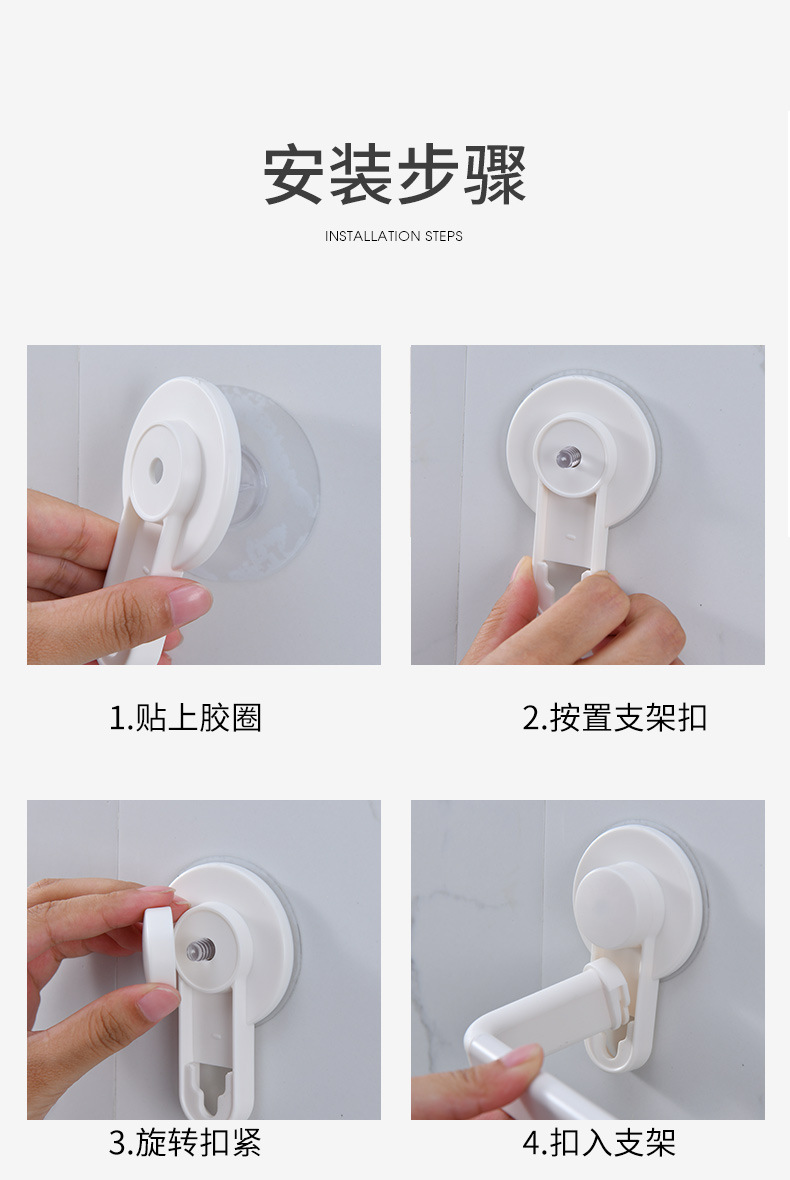 安装步骤

INSTALLATION STEPS

1.贴上胶圈

2.按置支架扣

3.旋转扣紧

4.扣入支架