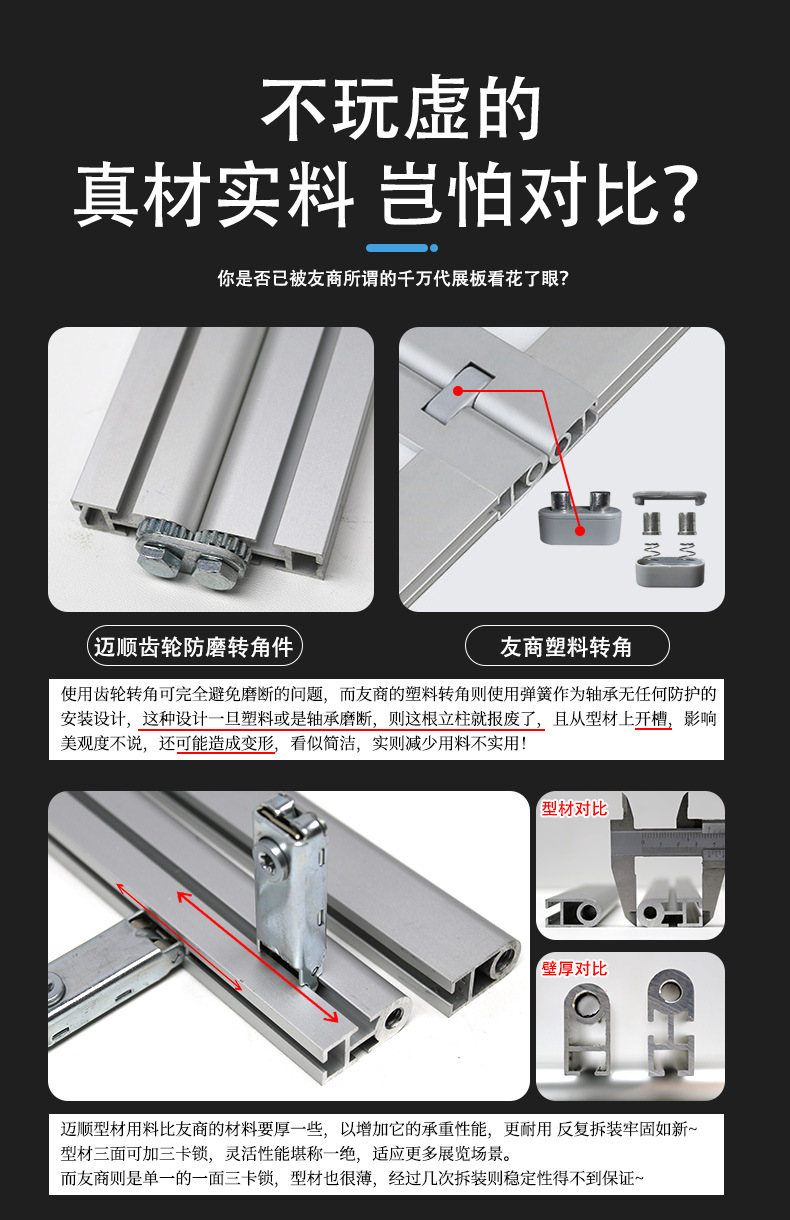 不玩虚的
真材实料 岂怕对比?

你是否已被友商所谓的千万代展板看花了眼?

迈顺齿轮防磨转角件

友商塑料转角

使用齿轮转角可完全避免磨断的问题，而友商的塑料转角则使用弹簧作为轴承无任何防护的安装设计，这种设计一旦塑料或是轴承磨断，则这根立柱就报废了，且从型材上开槽，影响美观度不说，还可能造成变形，看似简洁，实则减少用料不实用!

型材对比

壁厚对比

迈顺型材用料比友商的材料要厚一些，以增加它的承重性能，更耐用 反复拆装牢固如新~
型材三面可加三卡锁，灵活性能堪称一绝，适应更多展览场景。
而友商则是单一的一面三卡锁，型材也很薄，经过几次拆装则稳定性得不到保证~