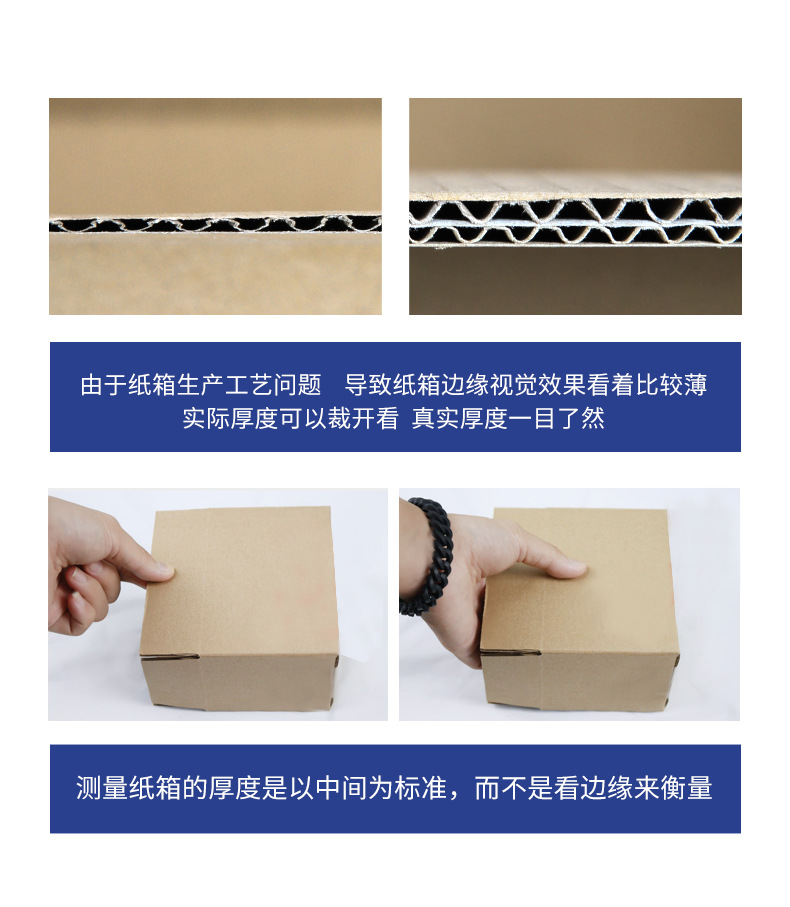 由于纸箱生产工艺问题　导致纸箱边缘视觉效果看着比较薄
实际厚度可以裁开看　真实厚度一目了然

测量纸箱的厚度是以中间为标准，而不是看边缘来衡量