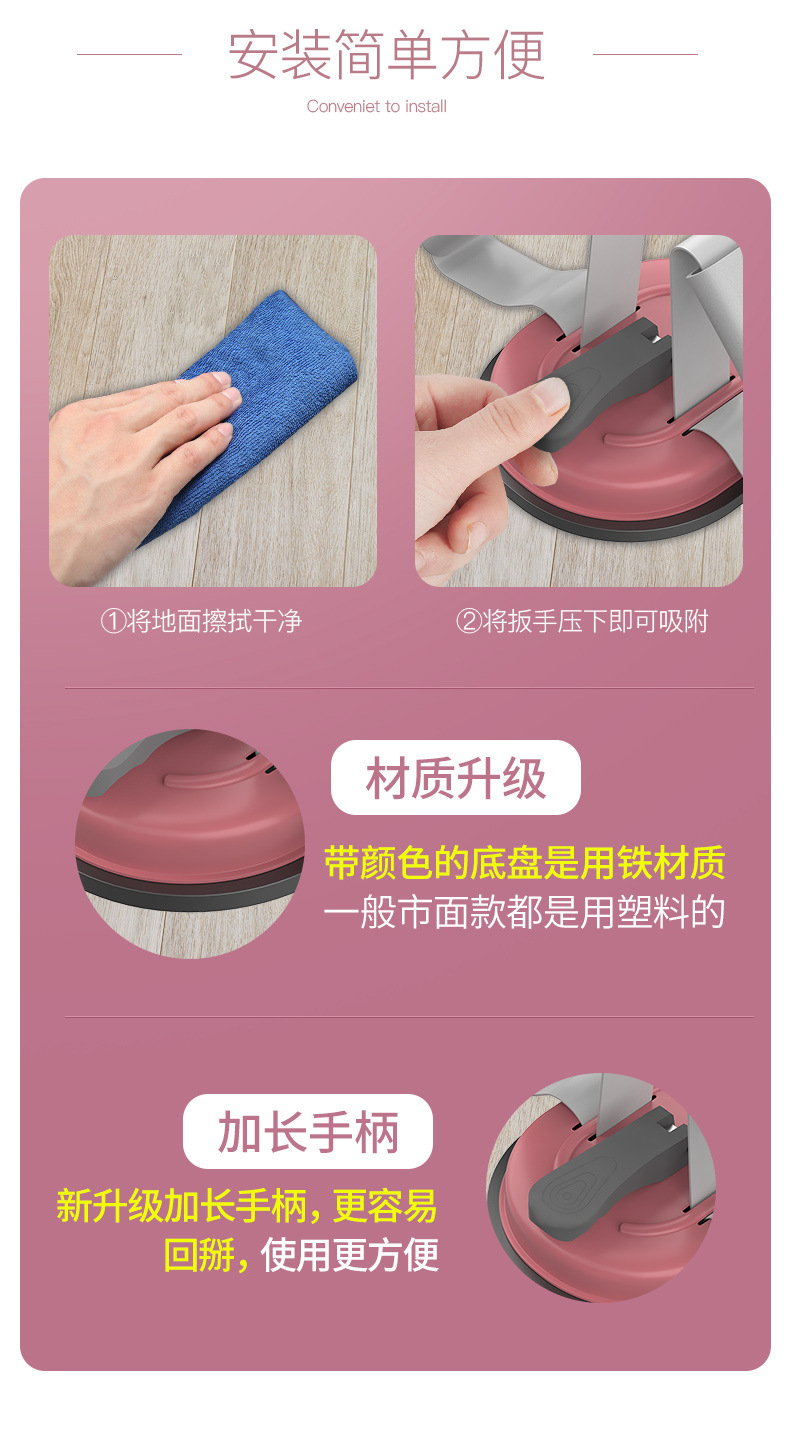 安装简单方便

Conveniet to install

①将地面擦拭干净

②将扳手压下即可吸附

材质升级

带颜色的底盘是用铁材质
一般市面款都是用塑料的

加长手柄

新升级加长手柄，更容易
回掰，使用更方便