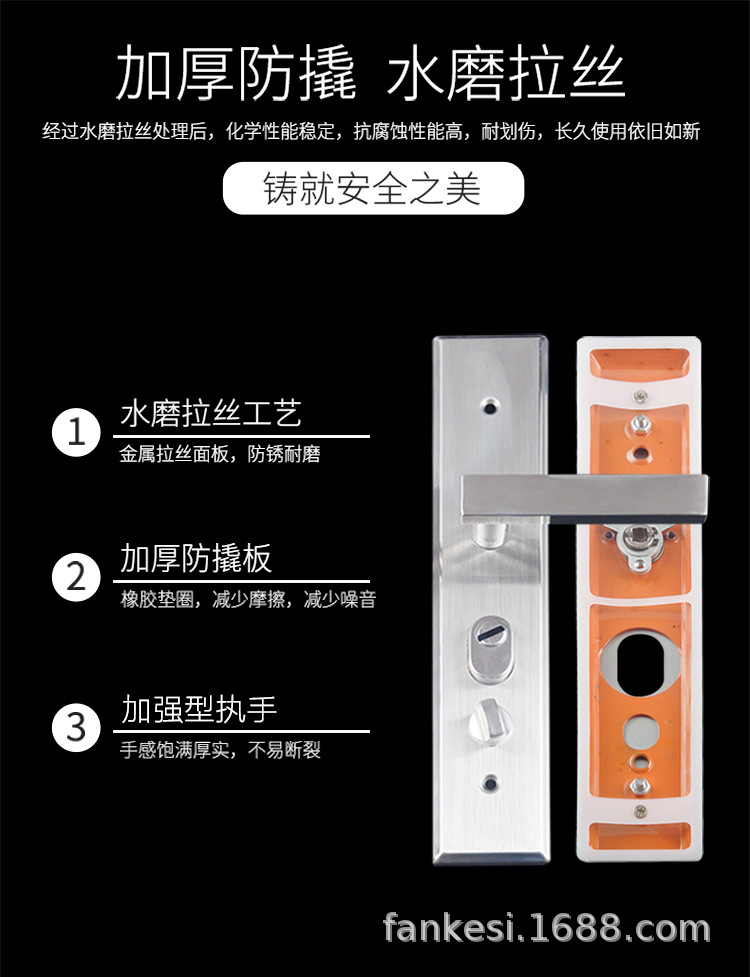 加厚防撬 水磨拉丝

经过水磨拉丝处理后，化学性能稳定，抗腐蚀性能高，耐划伤，长久使用依旧如新

铸就安全之美

1 水磨拉丝工艺
金属拉丝面板，防锈耐磨

2 加厚防撬板
橡胶垫圈，减少摩擦，减少噪音

3 加强型执手
手感饱满厚实，不易断裂

fankesi.1688.com