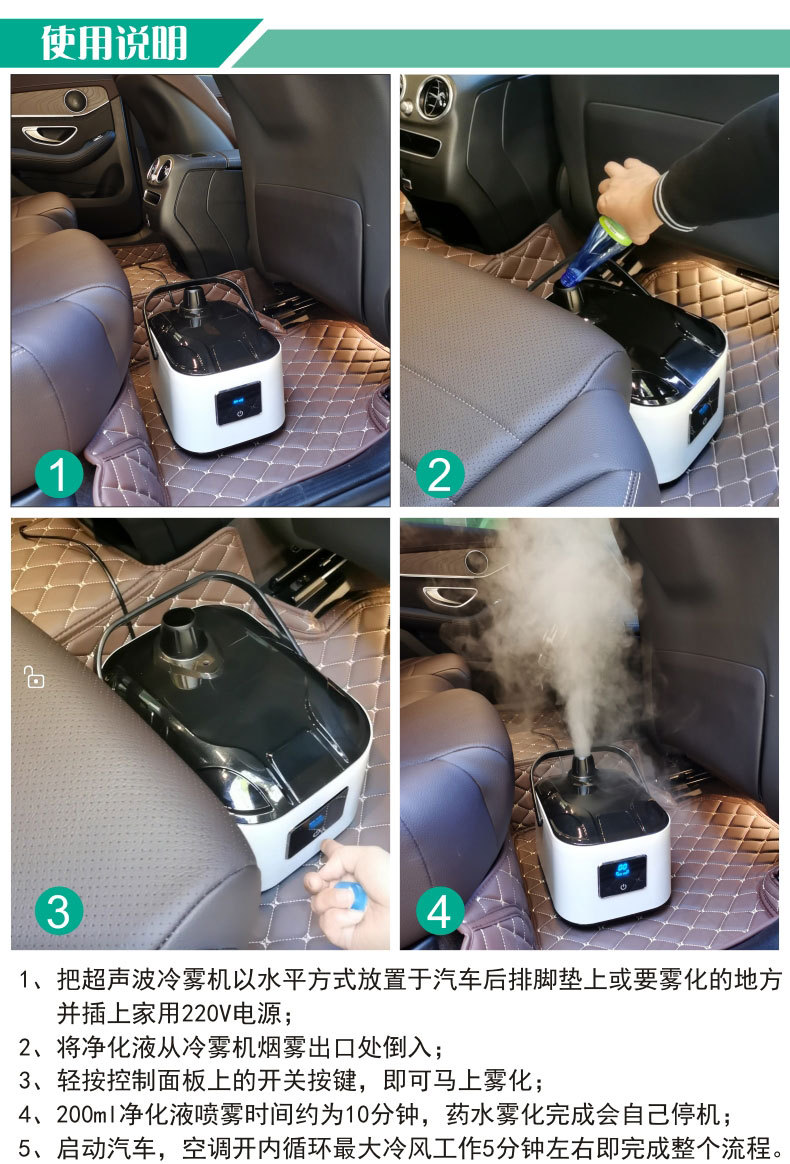 使用说明

1

2

3

4

1、把超声波冷雾机以水平方式放置于汽车后排脚垫上或要雾化的地方并插上家用220V电源；
2、将净化液从冷雾机烟雾出口处倒入；
3、轻按控制面板上的开关按键，即可马上雾化；
4、200ml净化液喷雾时间约为10分钟，药水雾化完成会自己停机；
5、启动汽车，空调开内循环最大冷风工作5分钟左右即完成整个流程。