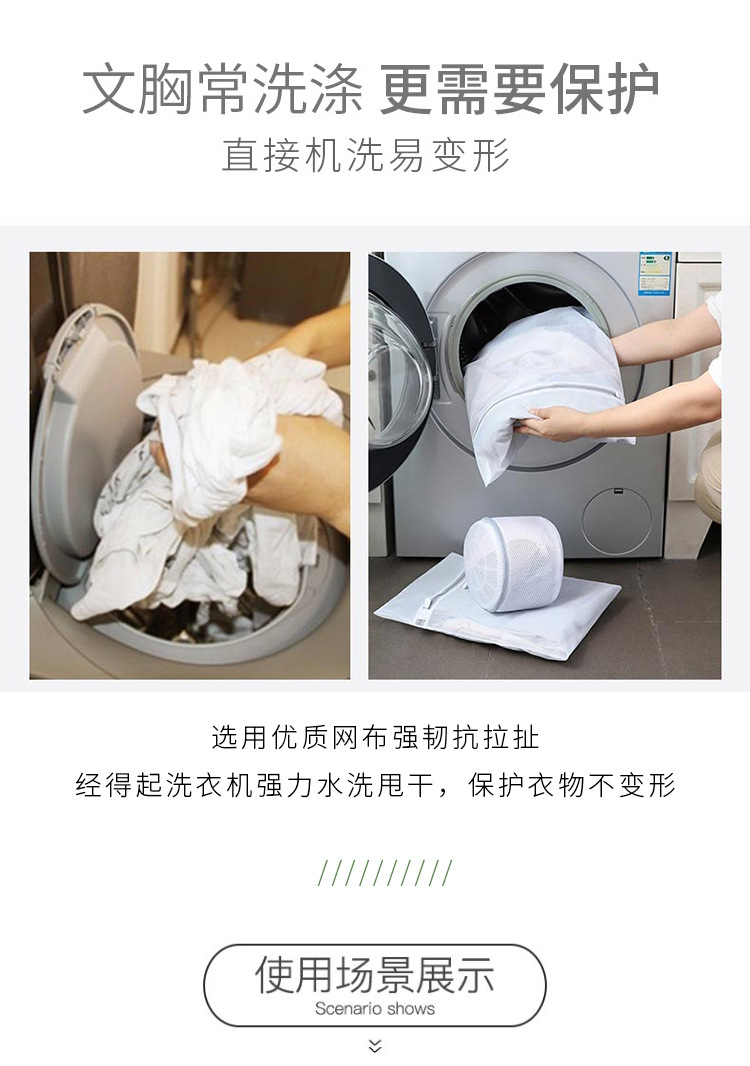 文胸常洗涤 更需要保护
直接机洗易变形

选用优质网布强韧抗拉扯
经得起洗衣机强力水洗甩干，保护衣物不变形

//////////

使用场景展示
Scenario shows