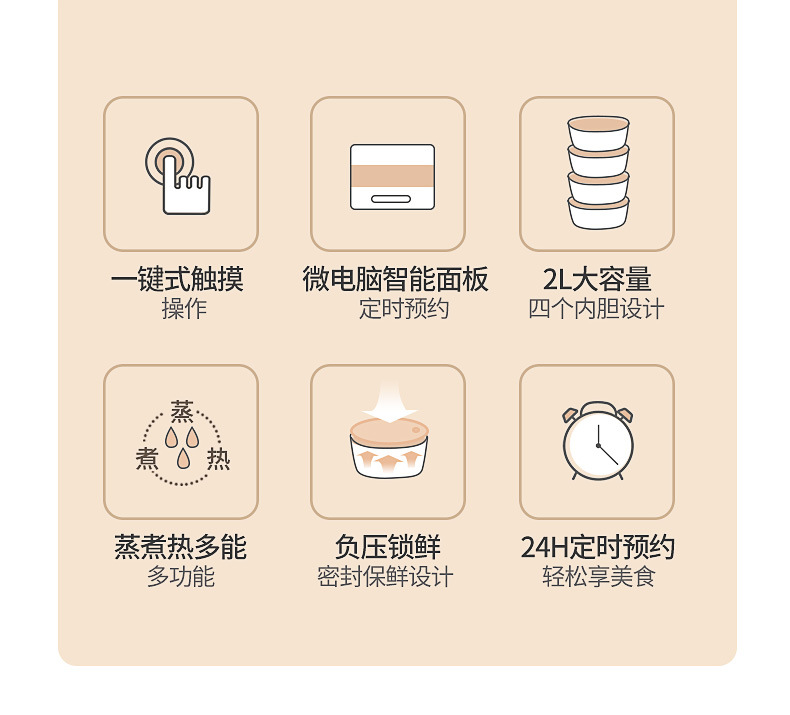 一键式触摸
操作

微电脑智能面板
定时预约

2L大容量
四个内胆设计

蒸
煮 热

蒸煮热多能
多功能

负压锁鲜
密封保鲜设计

24H定时预约
轻松享美食