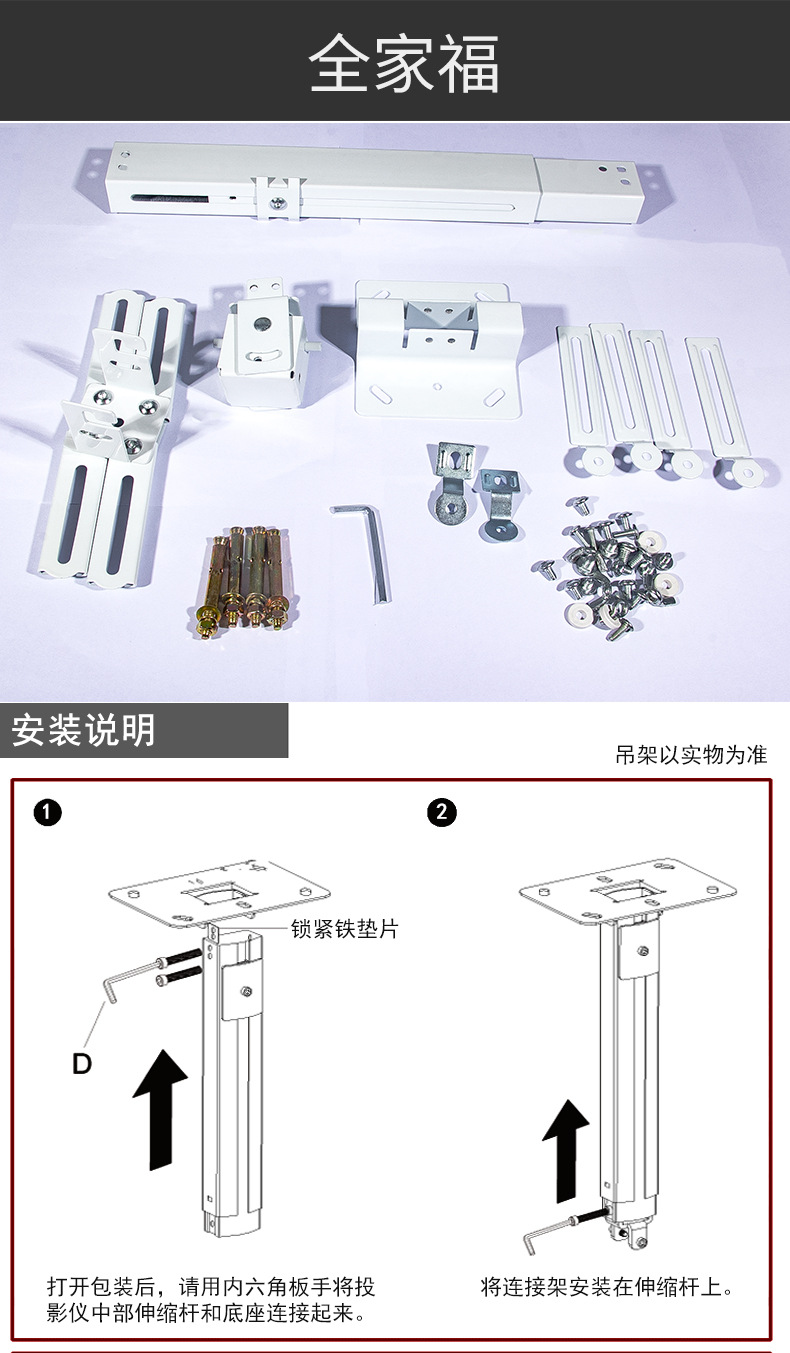 全家福

安装说明

吊架以实物为准

1

锁紧铁垫片

D

打开包装后，请用内六角板手将投影仪中部伸缩杆和底座连接起来。

2

将连接架安装在伸缩杆上。