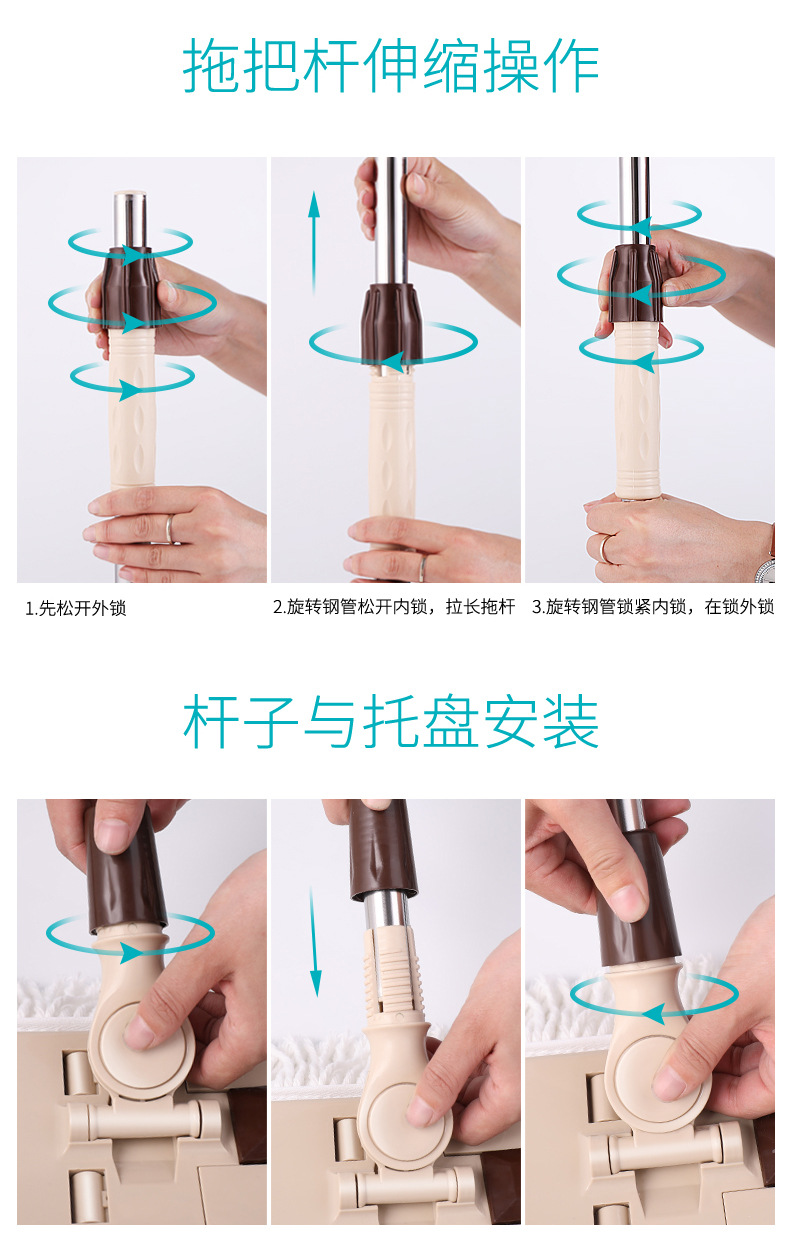 拖把杆伸缩操作

1.先松开外锁

2.旋转钢管松开内锁，拉长拖杆

3.旋转钢管锁紧内锁，在锁外锁

杆子与托盘安装