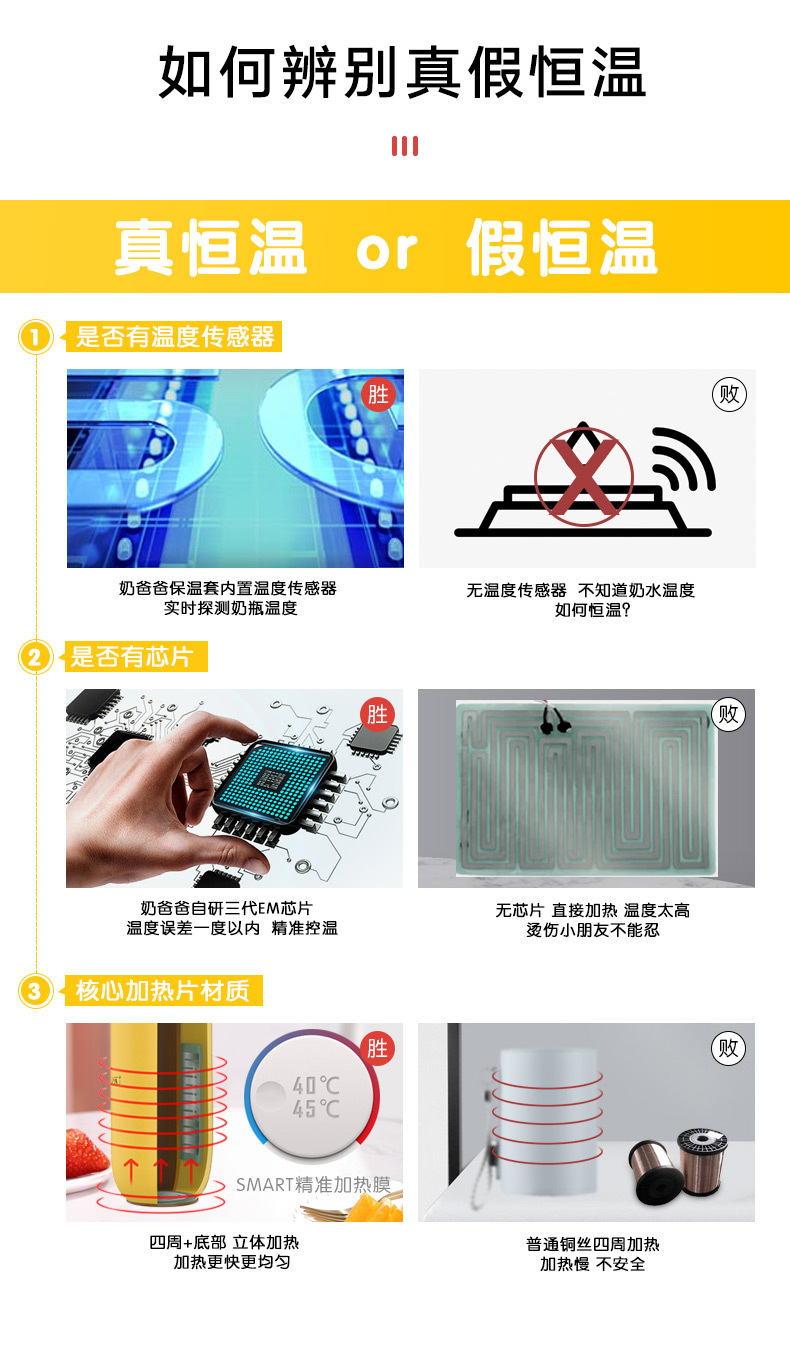 如何辨别真假恒温

真恒温 or 假恒温

1 是否有温度传感器

胜

奶爸爸保温套内置温度传感器
实时探测奶瓶温度

败

无温度传感器 不知道奶水温度
如何恒温?

2 是否有芯片

胜

奶爸爸自研三代EM芯片
温度误差一度以内 精准控温

败

无芯片 直接加热 温度太高
烫伤小朋友不能忍

3 核心加热片材质

胜

40℃
45℃
SMART精准加热膜

四周+底部 立体加热
加热更快更均匀

败

普通铜丝四周加热
加热慢 不安全