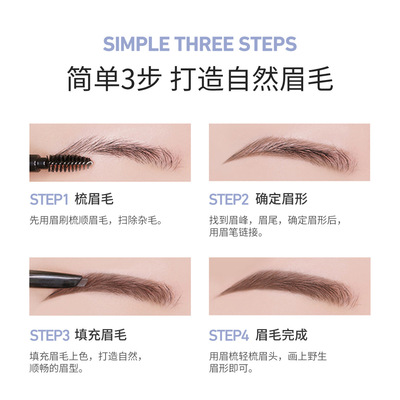 SIMPLE THREE STEPS
简单3步 打造自然眉毛

STEP1 梳眉毛
先用眉刷梳顺眉毛，扫除杂毛。

STEP2 确定眉形
找到眉峰，眉尾，确定眉形后，用眉笔链接。

STEP3 填充眉毛
填充眉毛上色，打造自然，顺畅的眉型。

STEP4 眉毛完成
用眉梳轻梳眉头，画上野生眉形即可。