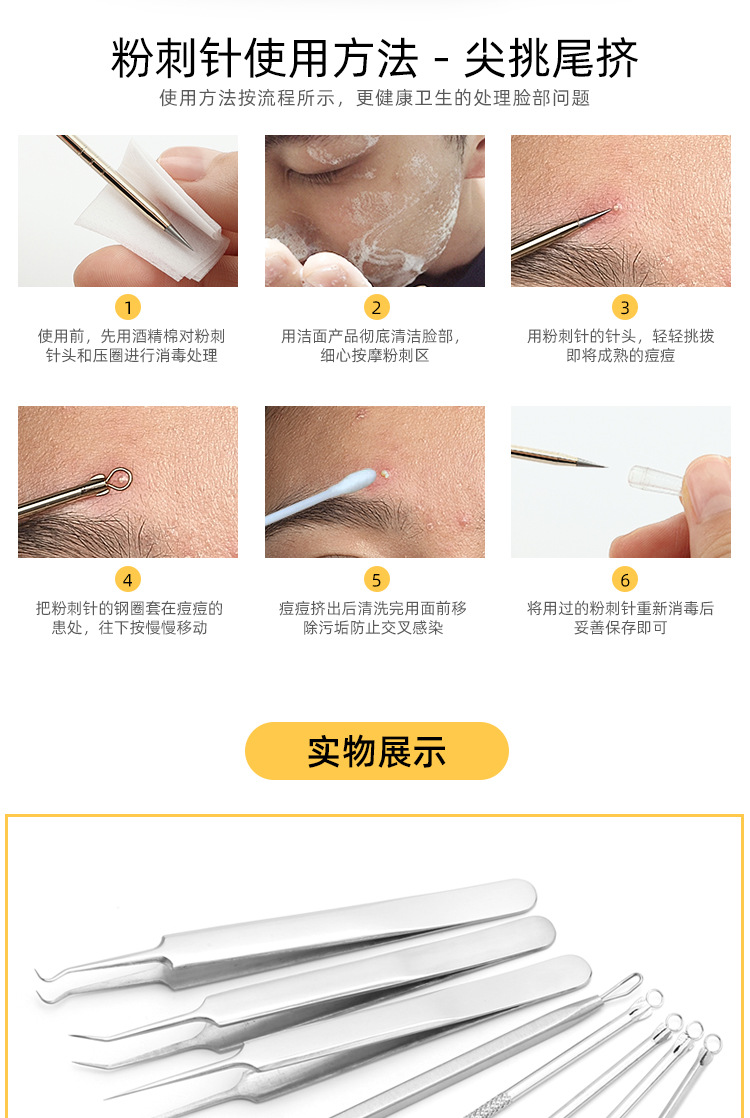 粉刺针使用方法 - 尖挑尾挤

使用方法按流程所示，更健康卫生的处理脸部问题

1

使用前，先用酒精棉对粉刺针头和压圈进行消毒处理

2

用洁面产品彻底清洁脸部，细心按摩粉刺区

3

用粉刺针的针头，轻轻挑拨即将成熟的痘痘

4

把粉刺针的钢圈套在痘痘的患处，往下按慢慢移动

5

痘痘挤出后清洗完用面前移除污垢防止交叉感染

6

将用过的粉刺针重新消毒后妥善保存即可

实物展示