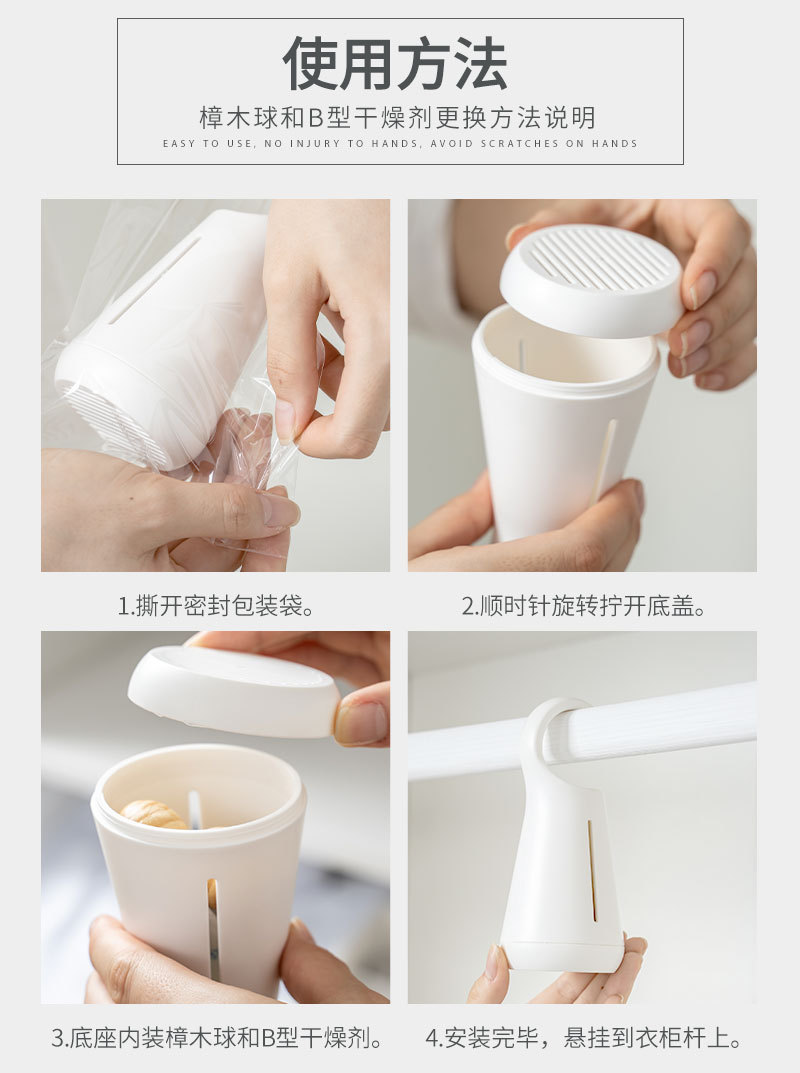 使用方法

樟木球和B型干燥剂更换方法说明

EASY TO USE, NO INJURY TO HANDS, AVOID SCRATCHES ON HANDS

1.撕开密封包装袋。

2.顺时针旋转拧开底盖。

3.底座内装樟木球和B型干燥剂。

4.安装完毕，悬挂到衣柜杆上。