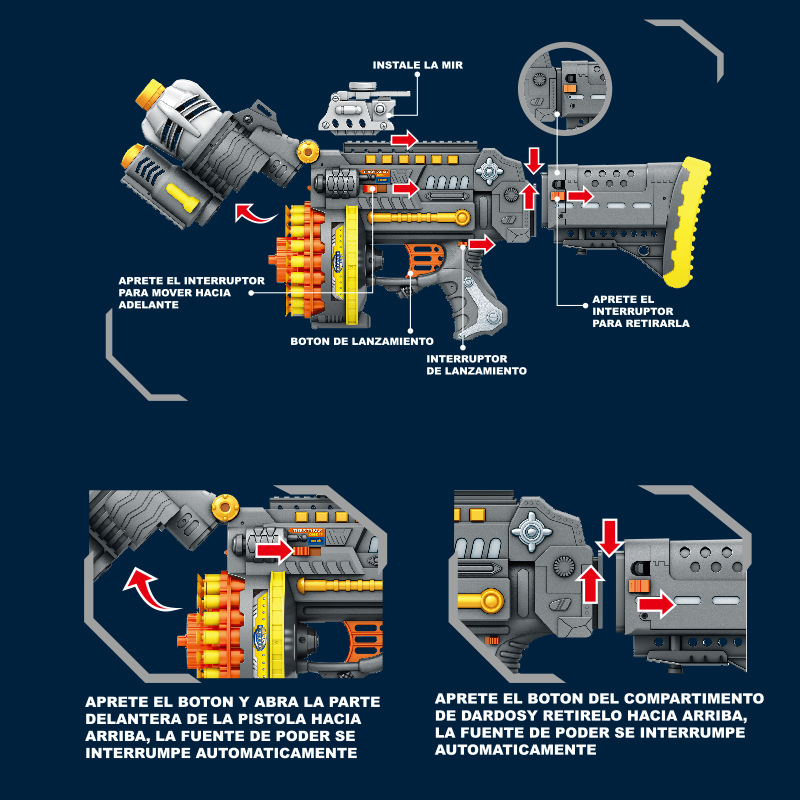 INSTALE LA MIR

APRETE EL INTERRUPTOR PARA MOVER HACIA ADELANTE

BOTON DE LANZAMIENTO

INTERRUPTOR DE LANZAMIENTO

APRETE EL INTERRUPTOR PARA RETIRARLA

APRETE EL BOTON Y ABRA LA PARTE DELANTERA DE LA PISTOLA HACIA ARRIBA, LA FUENTE DE PODER SE INTERRUMPE AUTOMATICAMENTE

APRETE EL BOTON DEL COMPARTIMENTO DE DARDOSY RETIRELO HACIA ARRIBA, LA FUENTE DE PODER SE INTERRUMPE AUTOMATICAMENTE