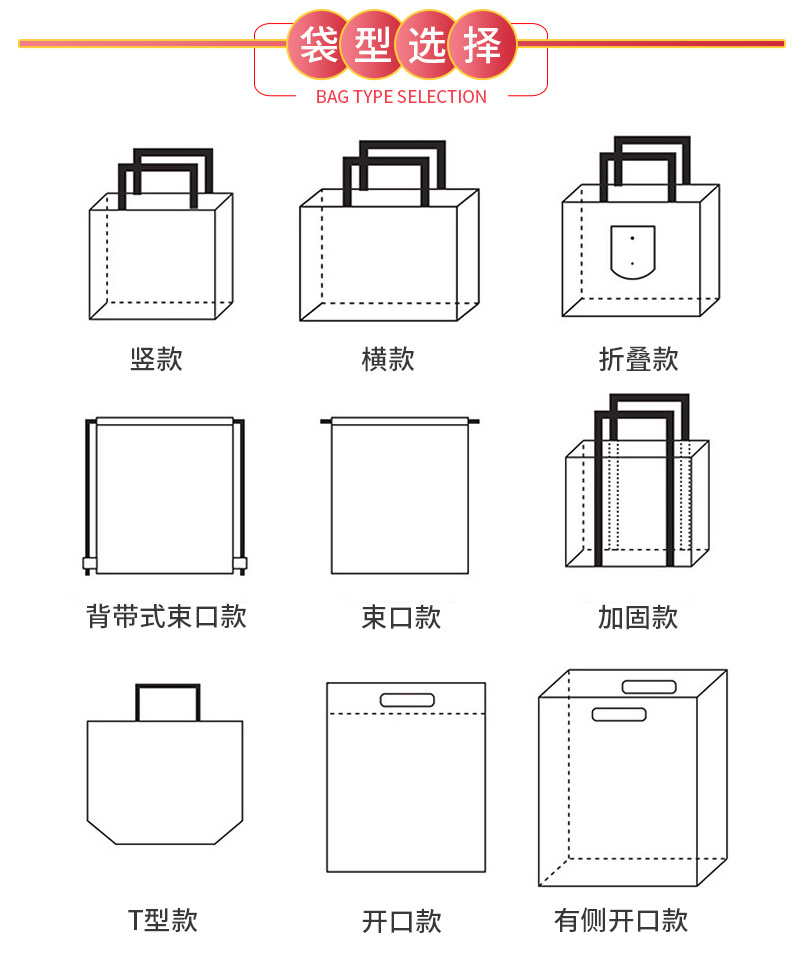 袋型选择
BAG TYPE SELECTION

竖款

横款

折叠款

背带式束口款

束口款

加固款

T型款

开口款

有侧开口款