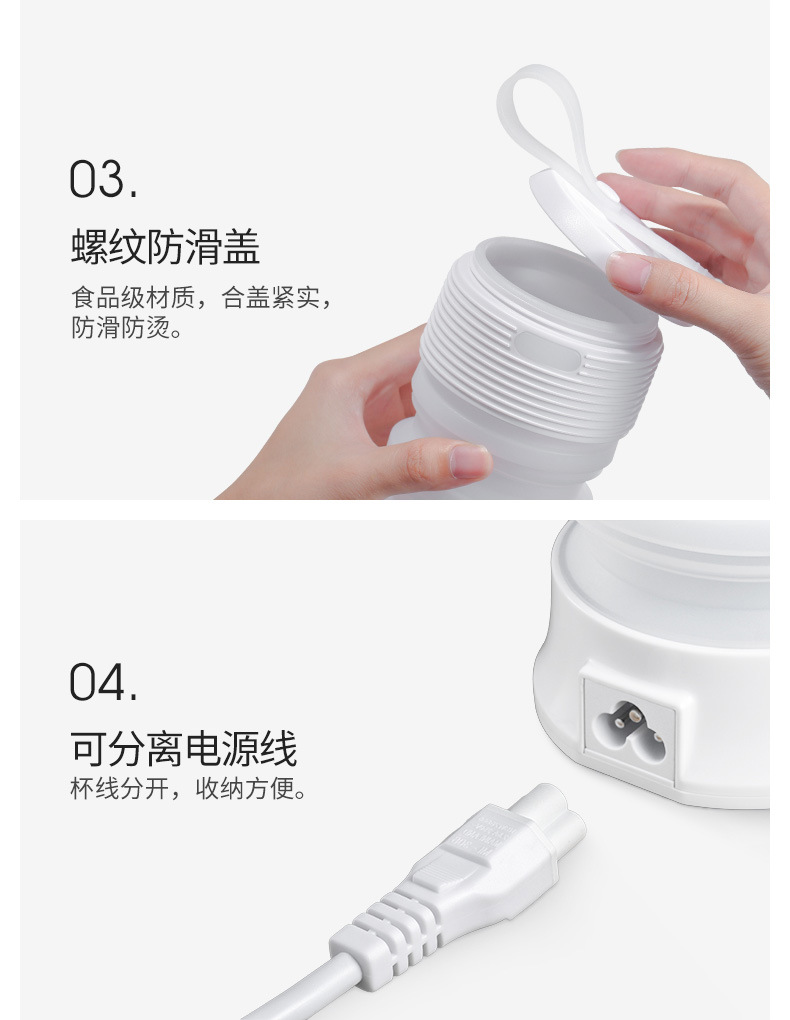 03.

螺纹防滑盖

食品级材质，合盖紧实，防滑防烫。

04.

可分离电源线

杯线分开，收纳方便。