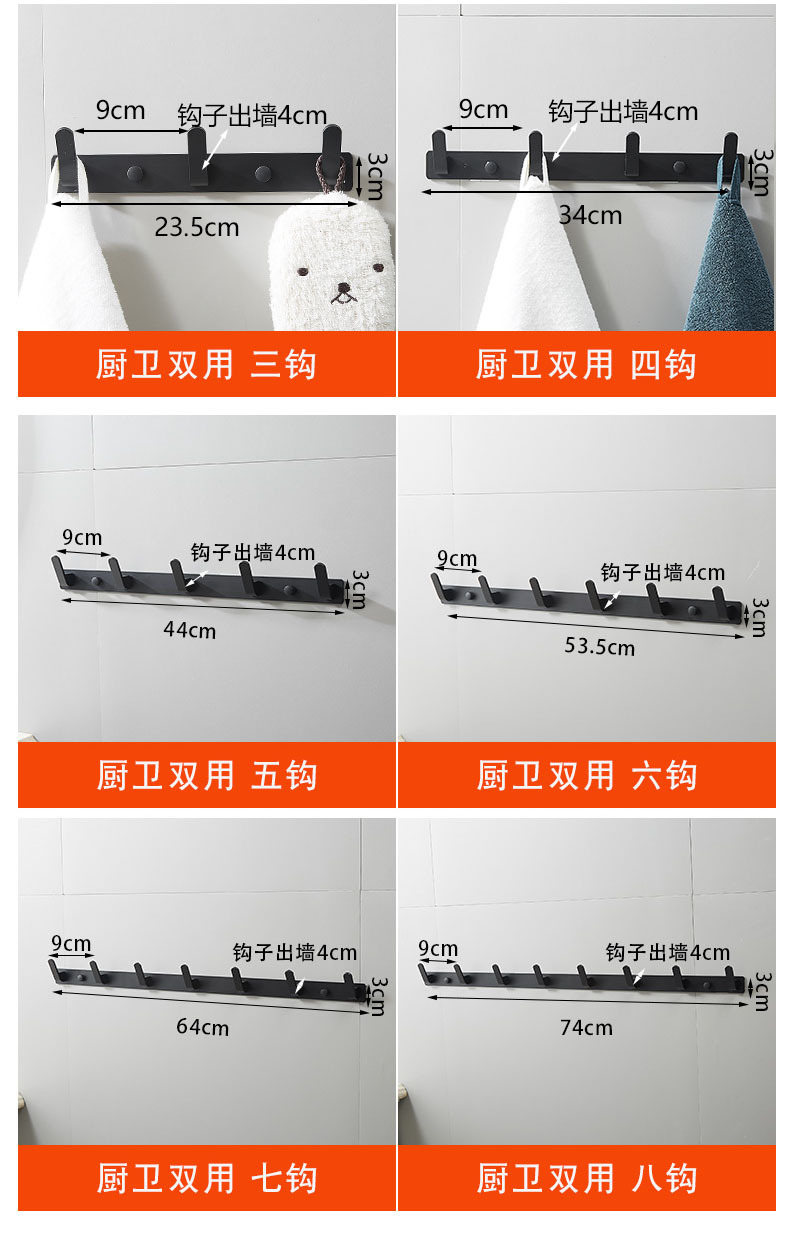 9cm
钩子出墙4cm
3cm
23.5cm
厨卫双用 三钩

9cm
钩子出墙4cm
3cm
34cm
厨卫双用 四钩

9cm
钩子出墙4cm
3cm
44cm
厨卫双用 五钩

9cm
钩子出墙4cm
3cm
53.5cm
厨卫双用 六钩

9cm
钩子出墙4cm
3cm
64cm
厨卫双用 七钩

9cm
钩子出墙4cm
3cm
74cm
厨卫双用 八钩